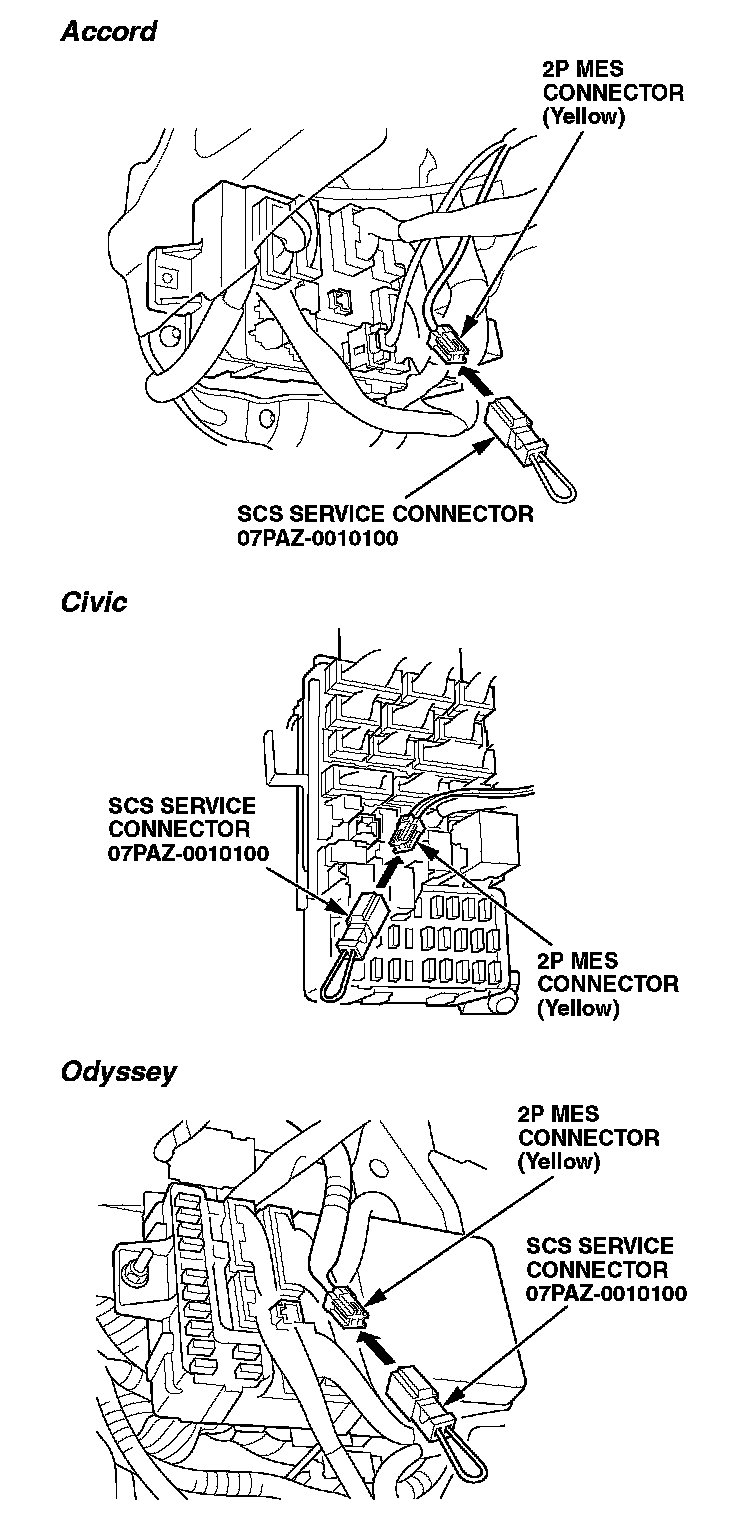 Accord

2P MES CONNECTOR (Yellow)

SCS SERVICE CONNECTOR 07PAZ-0010100

Civic

SCS SERVICE CONNECTOR 07PAZ-0010100

2P MES CONNECTOR (Yellow)

Odyssey

2P MES CONNECTOR (Yellow)

SCS SERVICE CONNECTOR 07PAZ-0010100