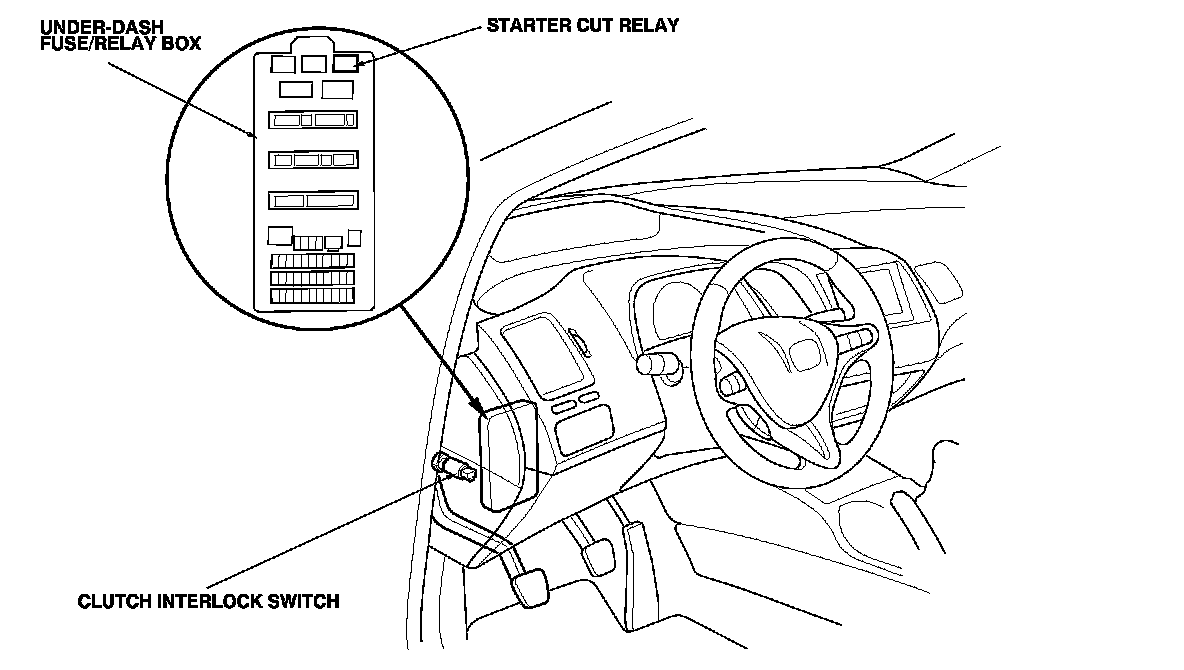 UNDER-DASH FUSE/RELAY BOX

STARTER CUT RELAY

CLUTCH INTERLOCK SWITCH