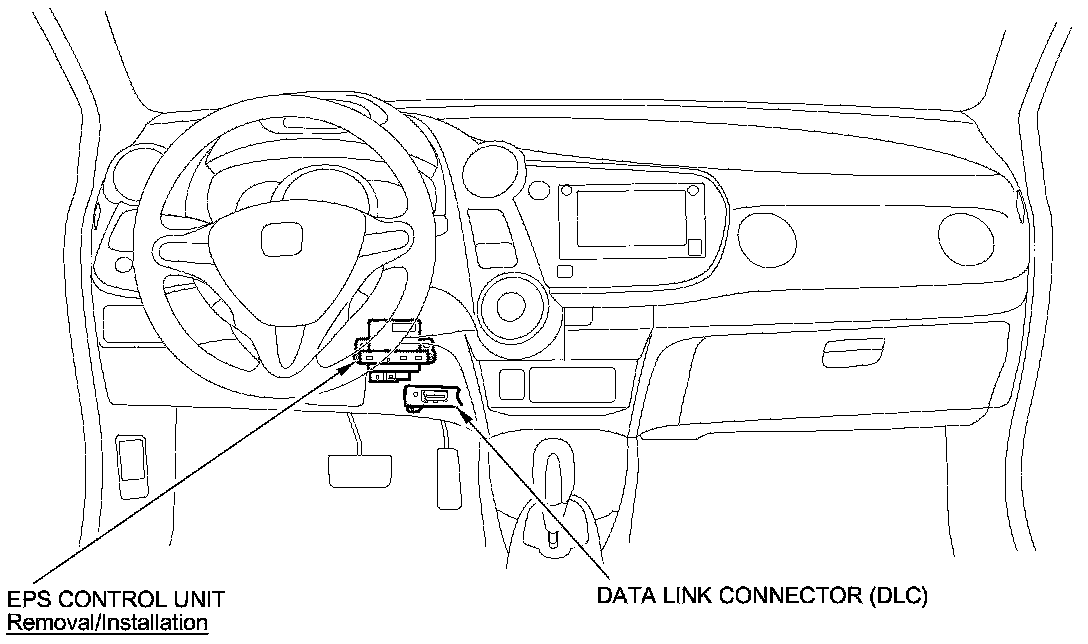 EPS CONTROL UNIT
Removal/Installation

DATA LINK CONNECTOR (DLC)