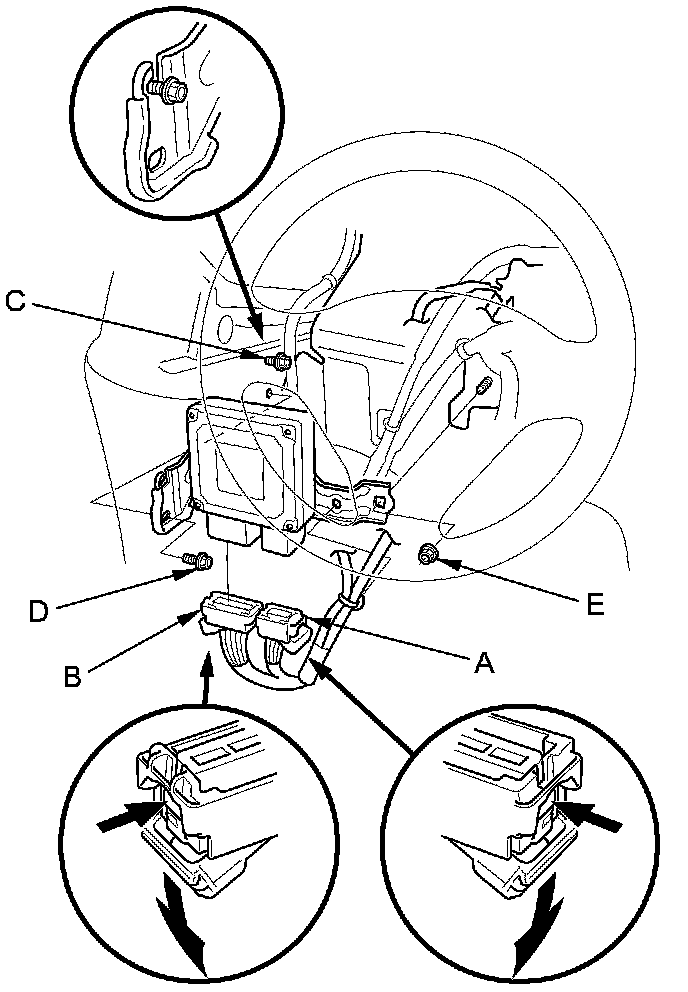 C
D
E
B
A