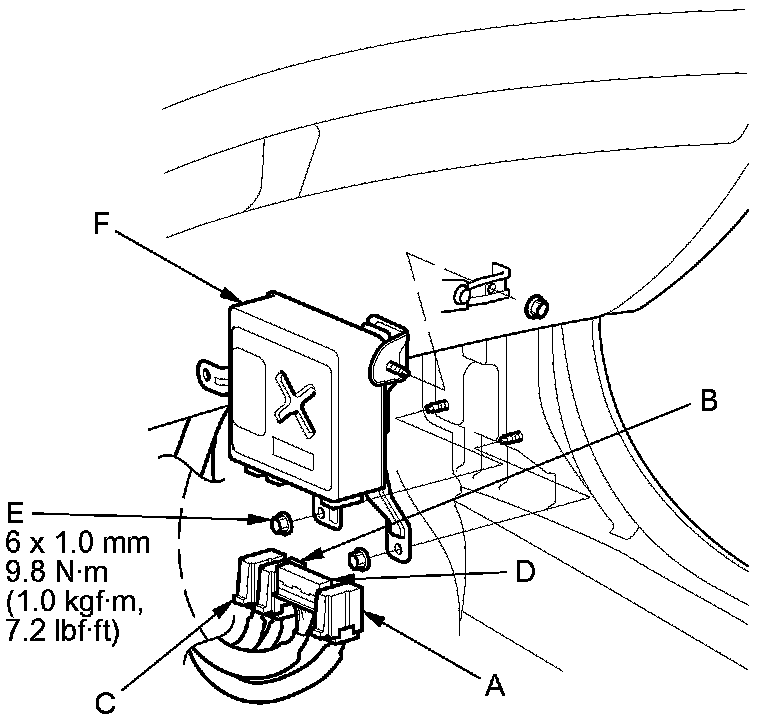 F

B

E
6 x 1.0 mm
9.8 N·m
(1.0 kgf·m,
7.2 lbf·ft)

D

C

A