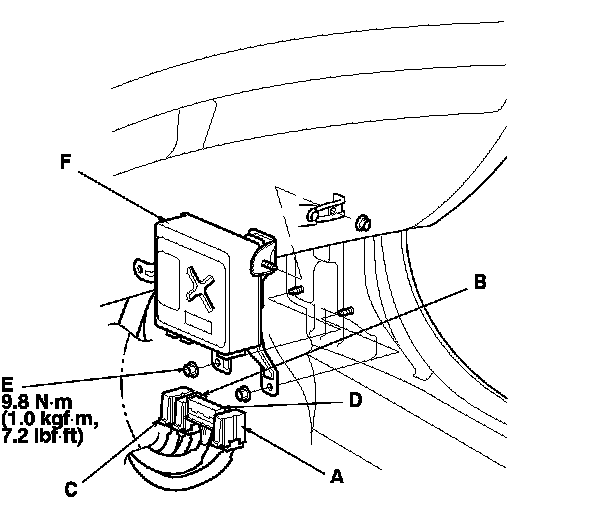 F

B

E
9.8 N·m
(1.0 kgf·m,
7.2 lbf·ft)

D

C

A