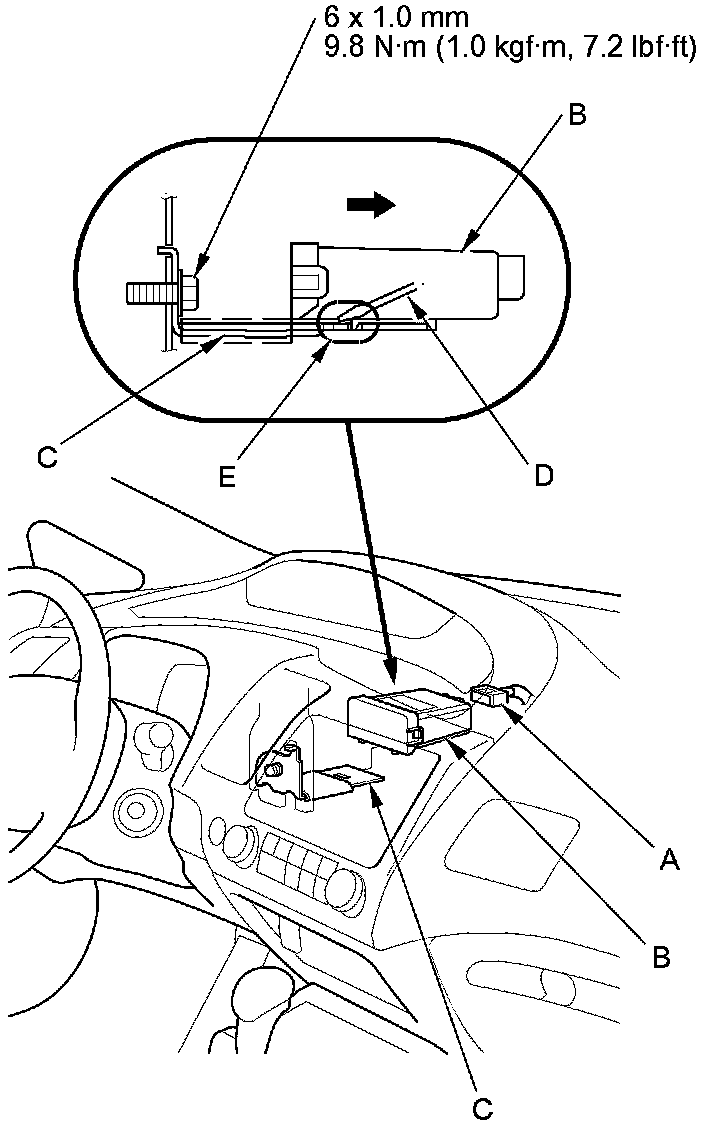 6 x 1.0 mm
9.8 N·m (1.0 kgf·m, 7.2 lbf·ft)

B

C

E

D

A

B

C