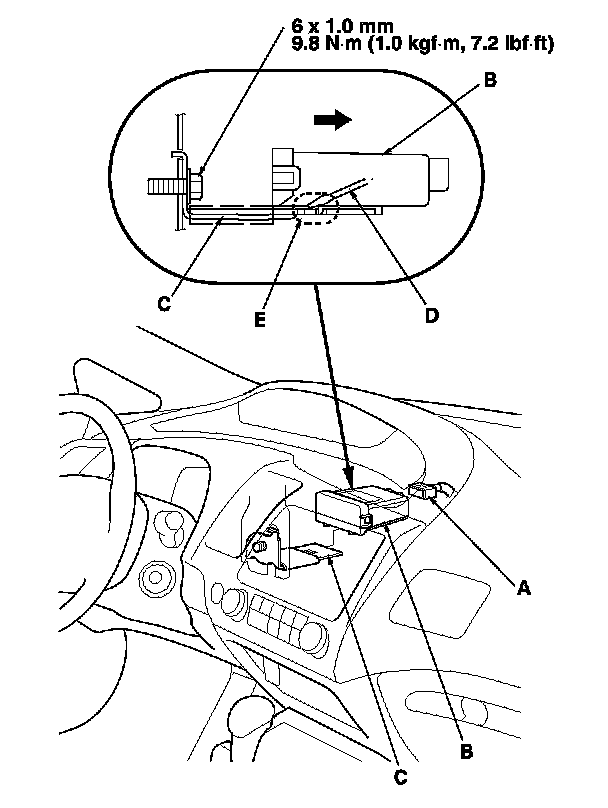 6 x 1.0 mm
9.8 N·m (1.0 kgf·m, 7.2 lbf·ft)

B

C

E

D

A

B

C