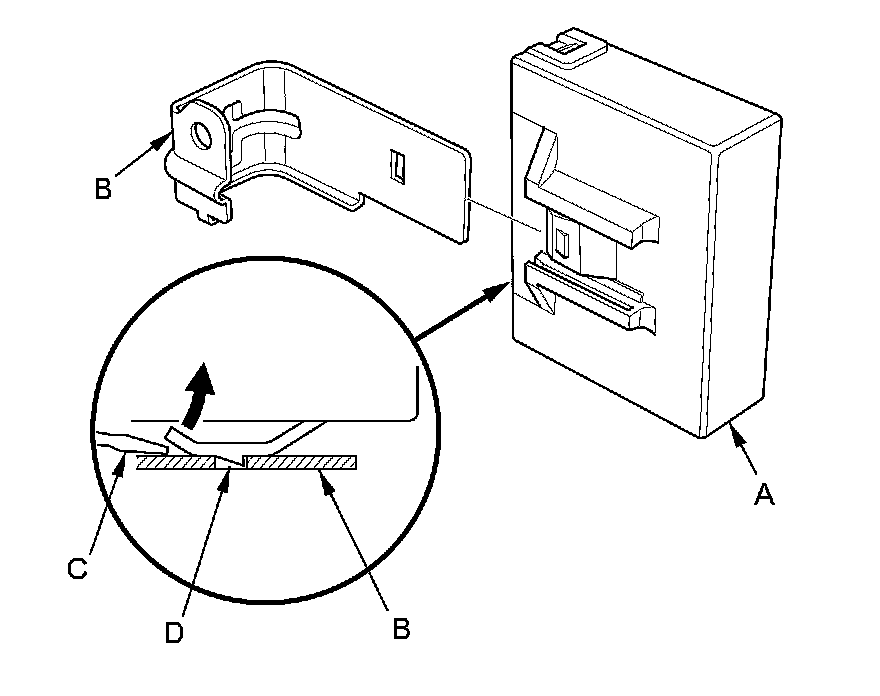 B

A

C

D

B