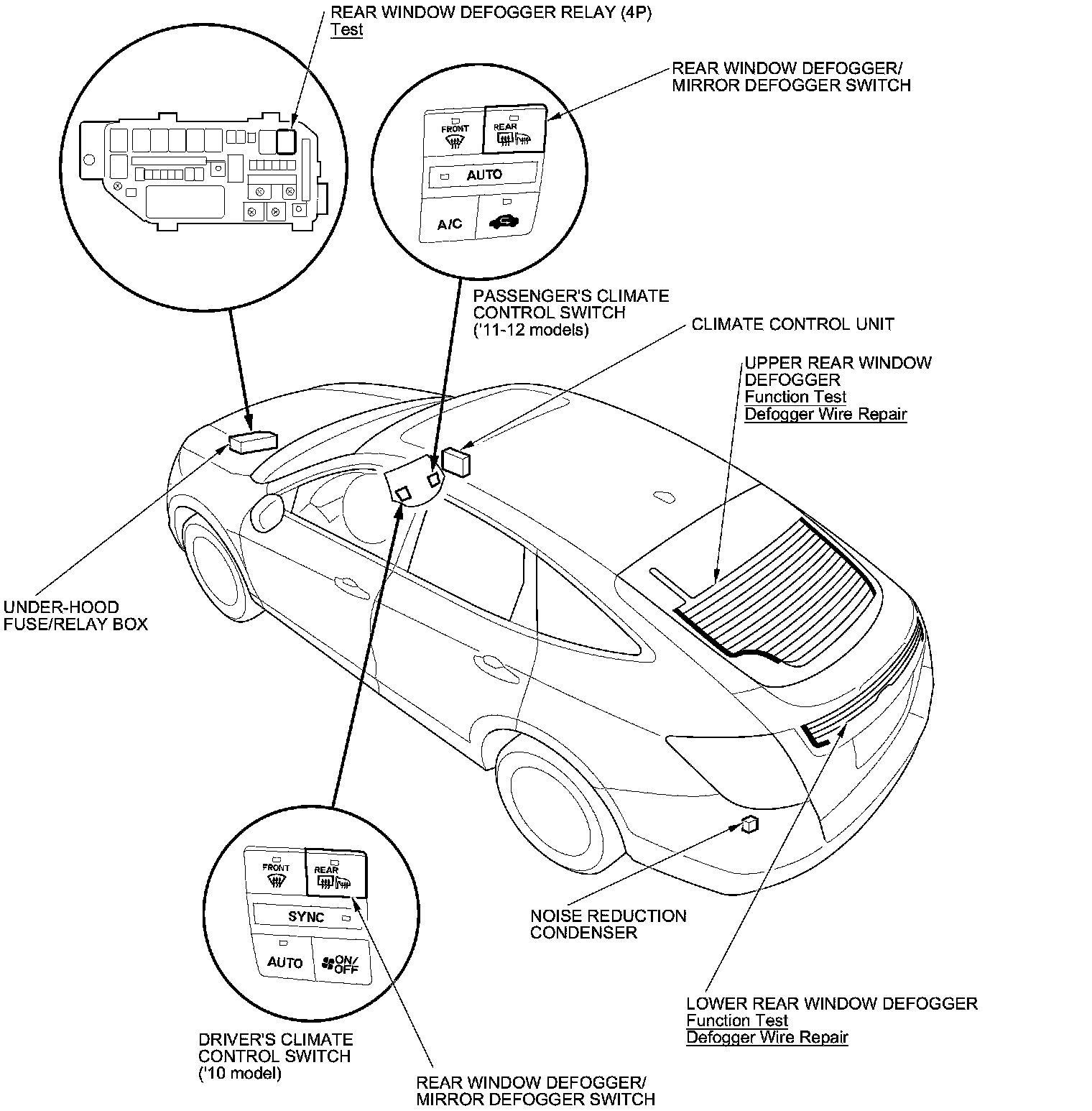 REAR WINDOW DEFOGGER RELAY (4P)
Test

REAR WINDOW DEFOGGER/
MIRROR DEFOGGER SWITCH

FRONT
REAR
AUTO
A/C

PASSENGER'S CLIMATE
CONTROL SWITCH
('11-12 models)

CLIMATE CONTROL UNIT

UPPER REAR WINDOW
DEFOGGER
Function Test
Defogger Wire Repair

UNDER-HOOD
FUSE/RELAY BOX

FRONT
REAR
SYNC
AUTO
ON/
OFF

NOISE REDUCTION
CONDENSER

LOWER REAR WINDOW DEFOGGER
Function Test
Defogger Wire Repair

DRIVER'S CLIMATE
CONTROL SWITCH
('10 model)

REAR WINDOW DEFOGGER/
MIRROR DEFOGGER SWITCH