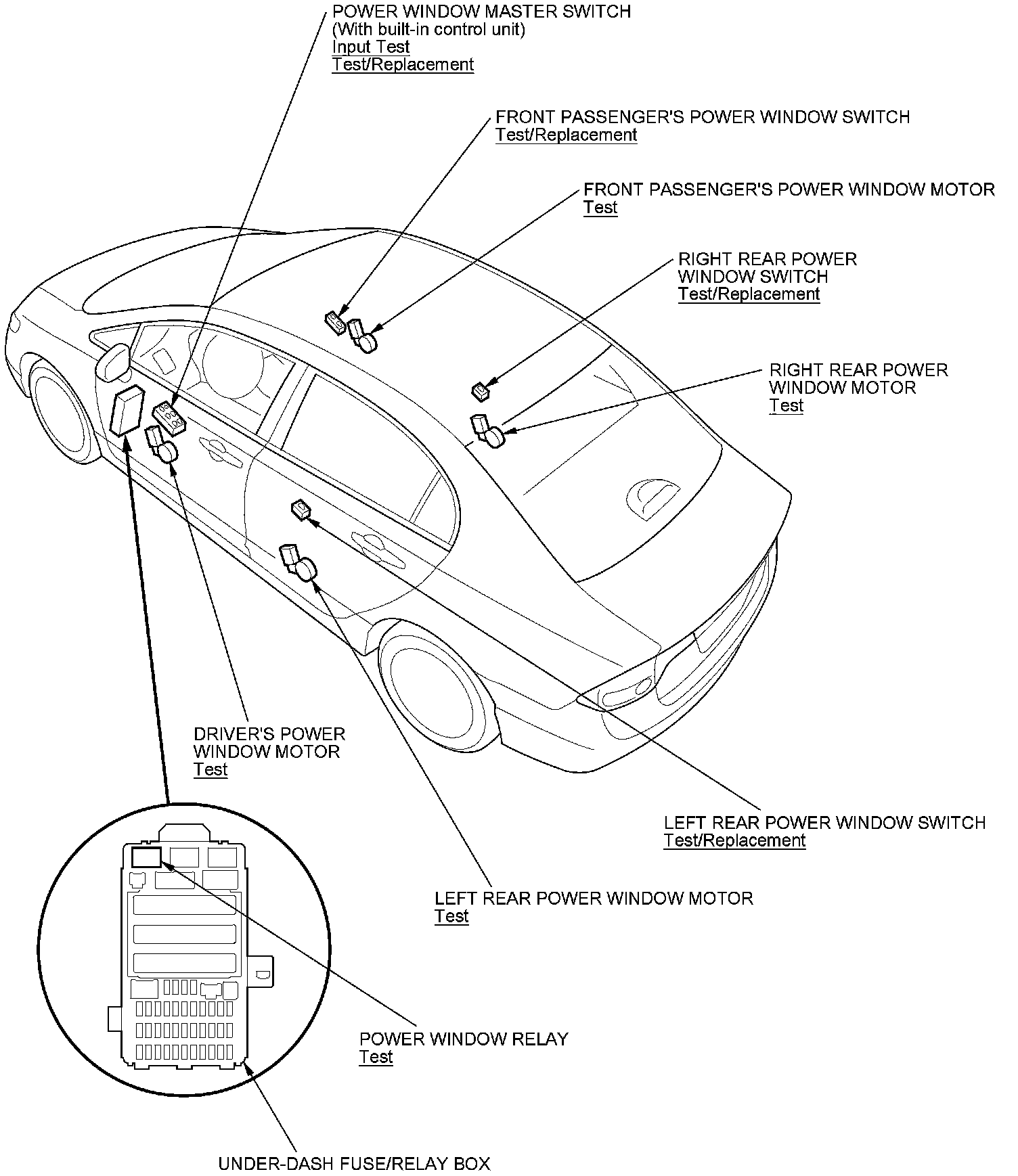 POWER WINDOW MASTER SWITCH
(With built-in control unit)
Input Test
Test/Replacement

FRONT PASSENGER'S POWER WINDOW SWITCH
Test/Replacement

FRONT PASSENGER'S POWER WINDOW MOTOR
Test

RIGHT REAR POWER WINDOW SWITCH
Test/Replacement

RIGHT REAR POWER WINDOW MOTOR
Test

DRIVER'S POWER WINDOW MOTOR
Test

LEFT REAR POWER WINDOW SWITCH
Test/Replacement

LEFT REAR POWER WINDOW MOTOR
Test

POWER WINDOW RELAY
Test

UNDER-DASH FUSE/RELAY BOX