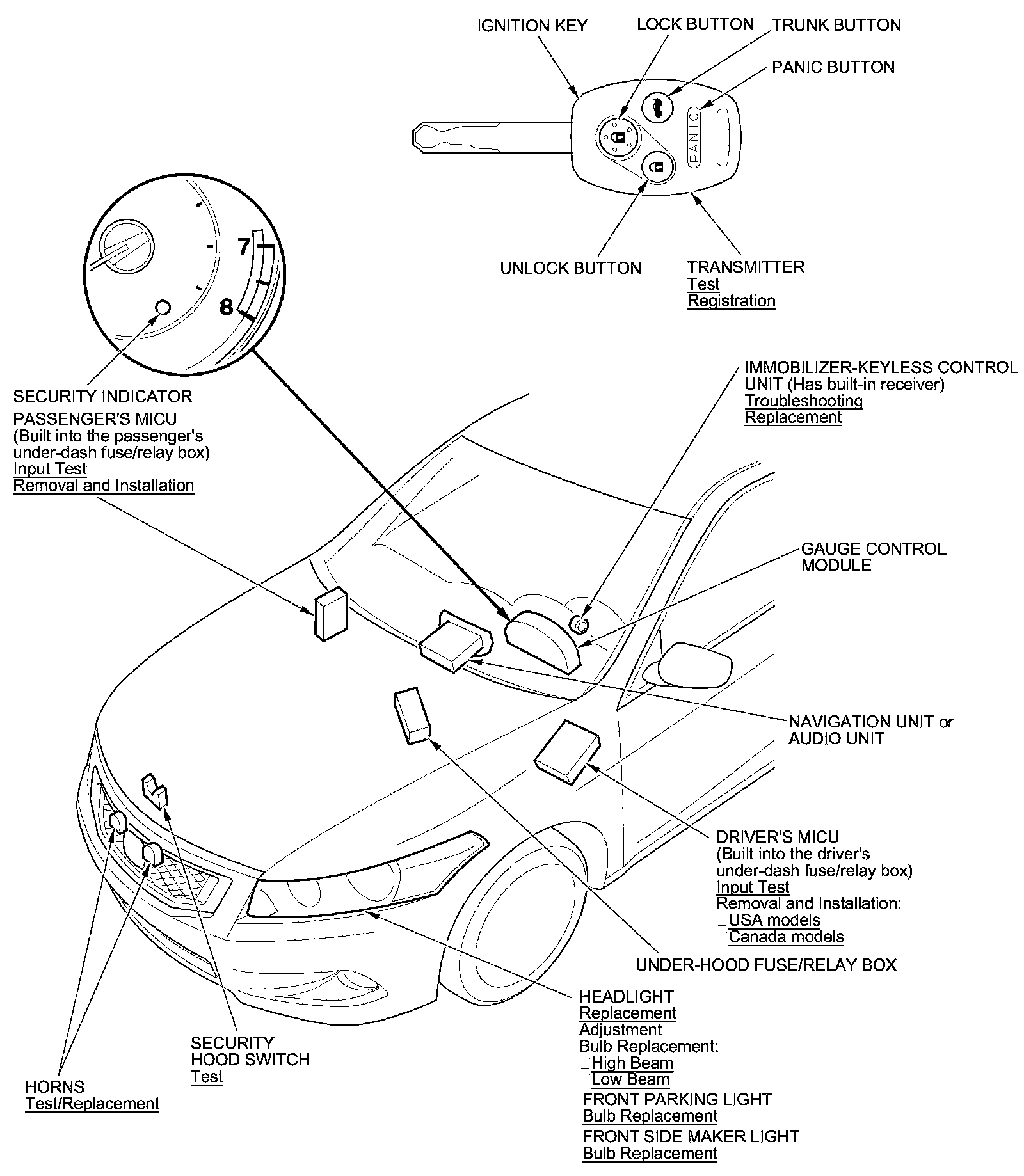 IGNITION KEY

LOCK BUTTON

TRUNK BUTTON

PANIC BUTTON

PANIC

UNLOCK BUTTON

TRANSMITTER
Test
Registration

7

8

SECURITY INDICATOR

PASSENGER'S MICU
(Built into the passenger's under-dash fuse/relay box)
Input Test
Removal and Installation

IMMOBILIZER-KEYLESS CONTROL UNIT (Has built-in receiver)
Troubleshooting
Replacement

GAUGE CONTROL MODULE

NAVIGATION UNIT or AUDIO UNIT

DRIVER'S MICU
(Built into the driver's under-dash fuse/relay box)
Input Test
Removal and Installation:
USA models
Canada models

UNDER-HOOD FUSE/RELAY BOX

HEADLIGHT
Replacement
Adjustment
Bulb Replacement:
High Beam
Low Beam

FRONT PARKING LIGHT
Bulb Replacement

FRONT SIDE MAKER LIGHT
Bulb Replacement

SECURITY HOOD SWITCH
Test

HORNS
Test/Replacement