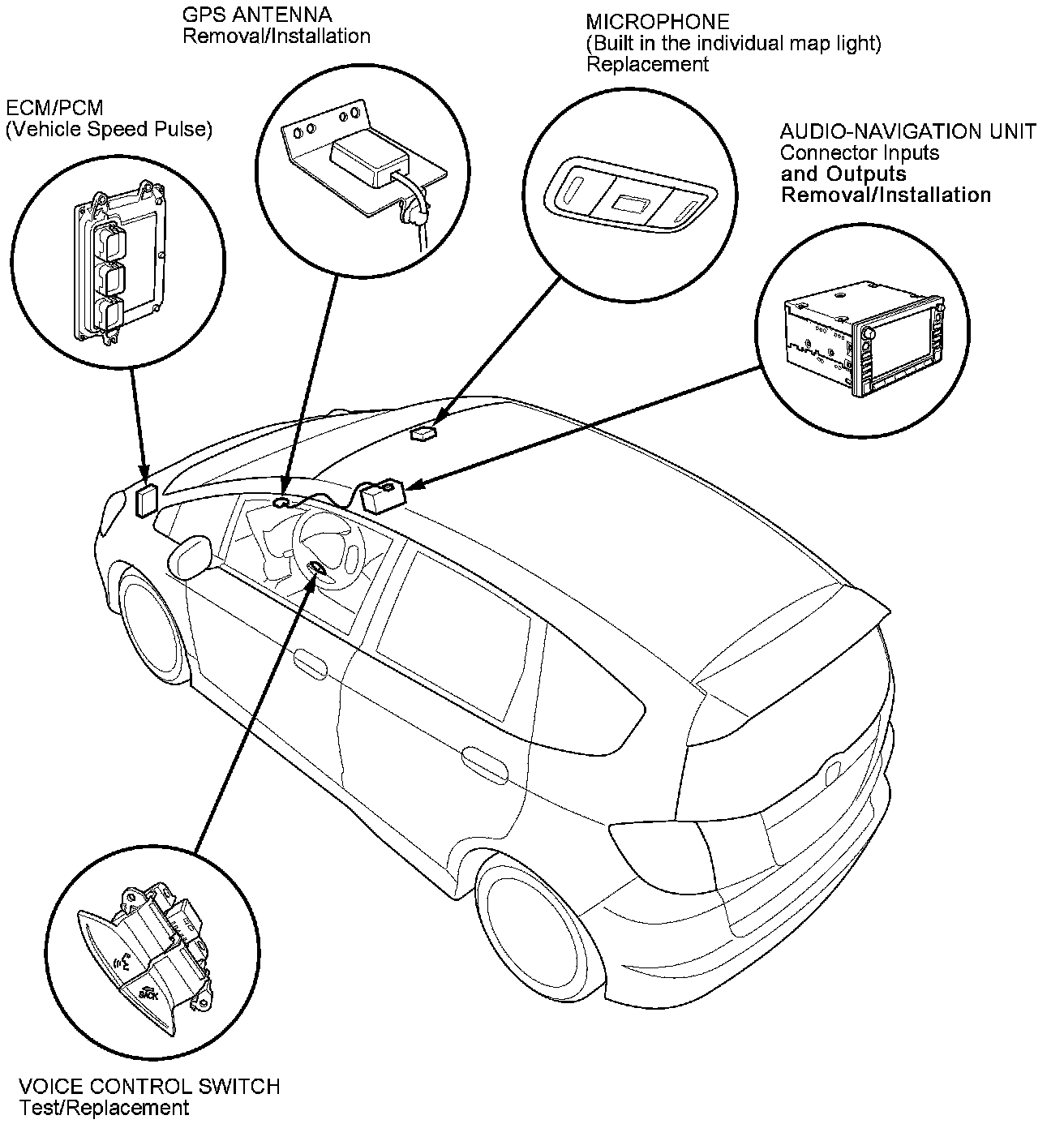 GPS ANTENNA
Removal/Installation

MICROPHONE
(Built in the individual map light)
Replacement

ECM/PCM
(Vehicle Speed Pulse)

AUDIO-NAVIGATION UNIT
Connector Inputs
and Outputs
Removal/Installation

BACK

VOICE CONTROL SWITCH
Test/Replacement