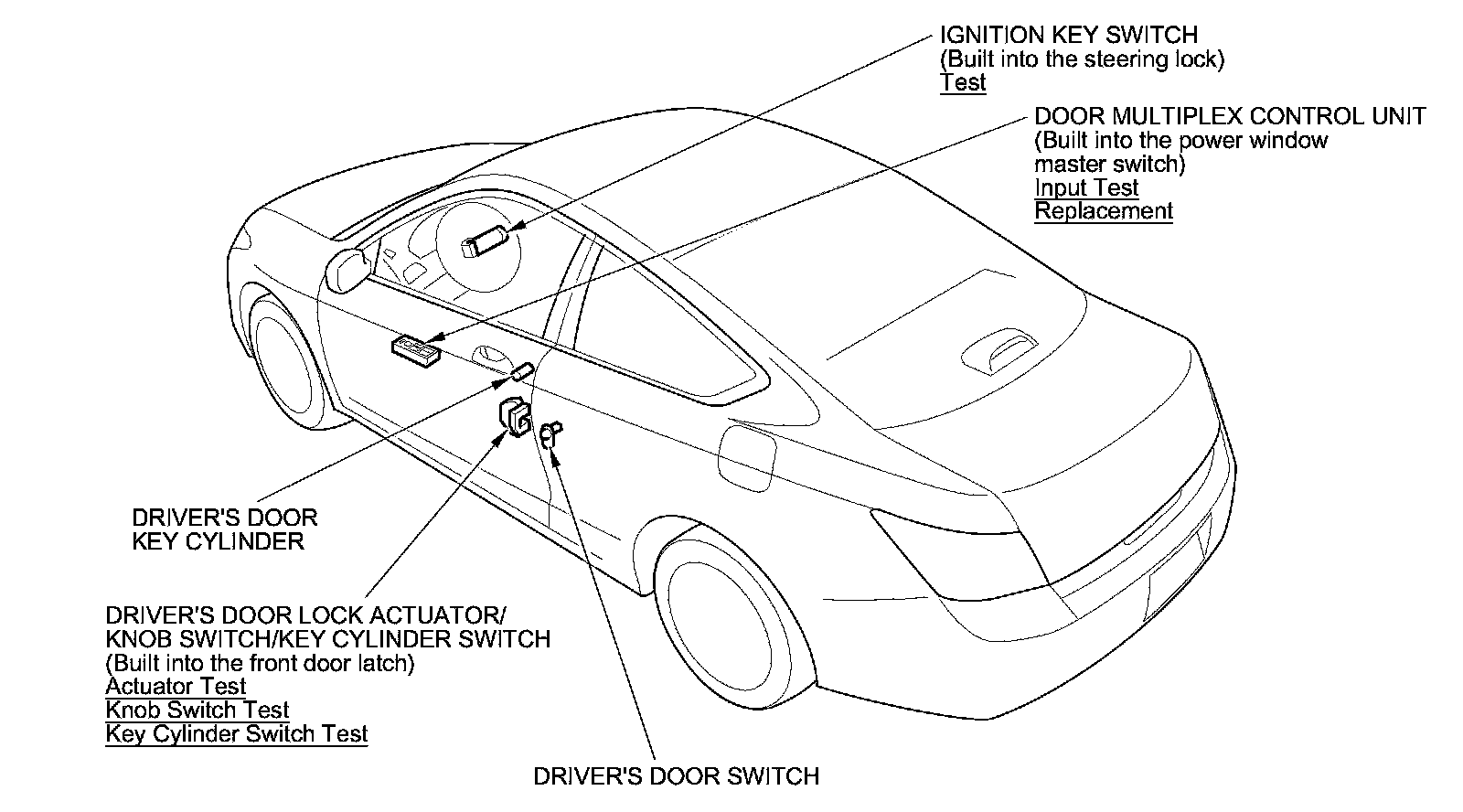 IGNITION KEY SWITCH
(Built into the steering lock)
Test

DOOR MULTIPLEX CONTROL UNIT
(Built into the power window master switch)
Input Test
Replacement

DRIVER'S DOOR KEY CYLINDER

DRIVER'S DOOR LOCK ACTUATOR/ KNOB SWITCH/KEY CYLINDER SWITCH
(Built into the front door latch)
Actuator Test
Knob Switch Test
Key Cylinder Switch Test

DRIVER'S DOOR SWITCH