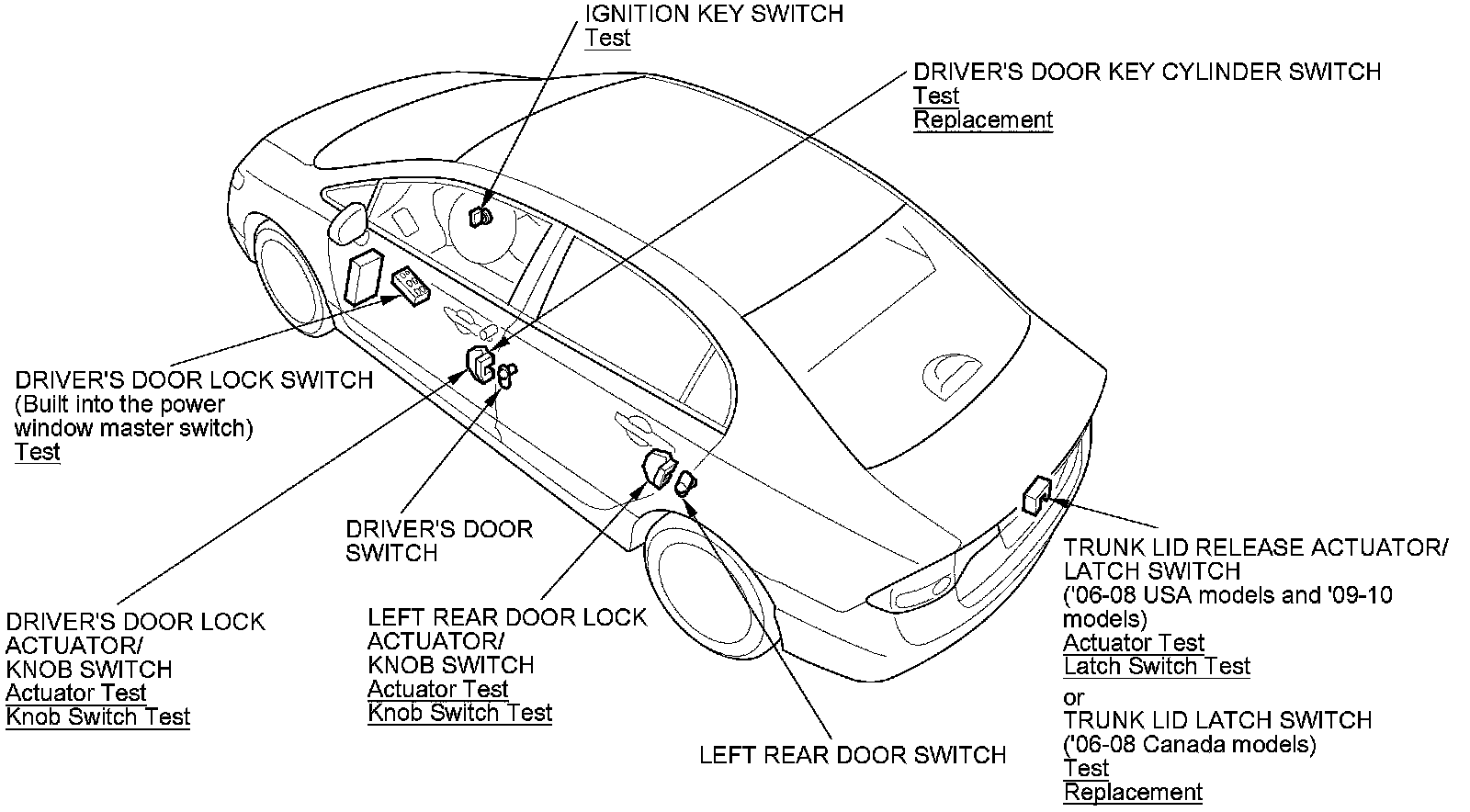 IGNITION KEY SWITCH
Test

DRIVER'S DOOR KEY CYLINDER SWITCH
Test
Replacement

DRIVER'S DOOR LOCK SWITCH
(Built into the power window master switch)
Test

DRIVER'S DOOR
SWITCH

DRIVER'S DOOR LOCK
ACTUATOR/
KNOB SWITCH
Actuator Test
Knob Switch Test

LEFT REAR DOOR LOCK
ACTUATOR/
KNOB SWITCH
Actuator Test
Knob Switch Test

LEFT REAR DOOR SWITCH

TRUNK LID RELEASE ACTUATOR/
LATCH SWITCH
('06-08 USA models and '09-10 models)
Actuator Test
Latch Switch Test
or
TRUNK LID LATCH SWITCH
('06-08 Canada models)
Test
Replacement