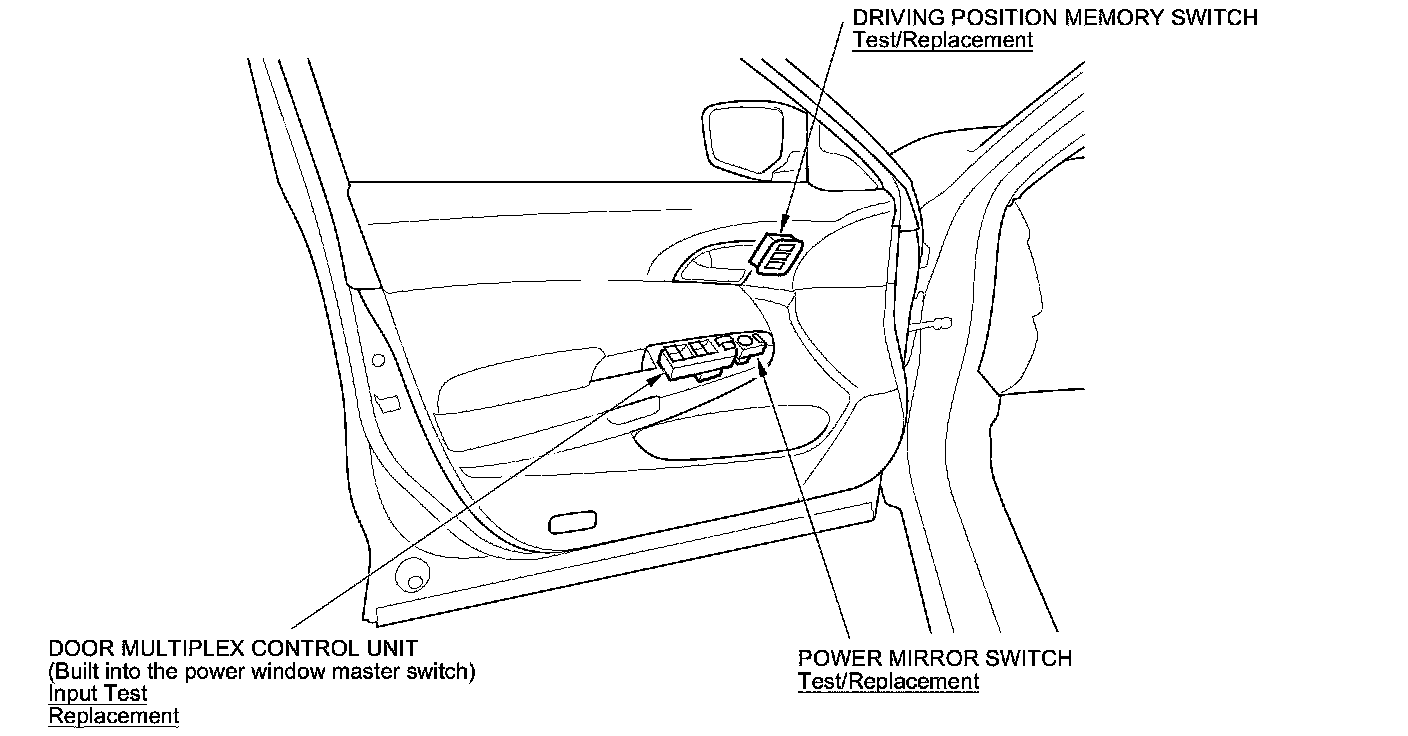 DRIVING POSITION MEMORY SWITCH
Test/Replacement

DOOR MULTIPLEX CONTROL UNIT
(Built into the power window master switch)
Input Test
Replacement

POWER MIRROR SWITCH
Test/Replacement