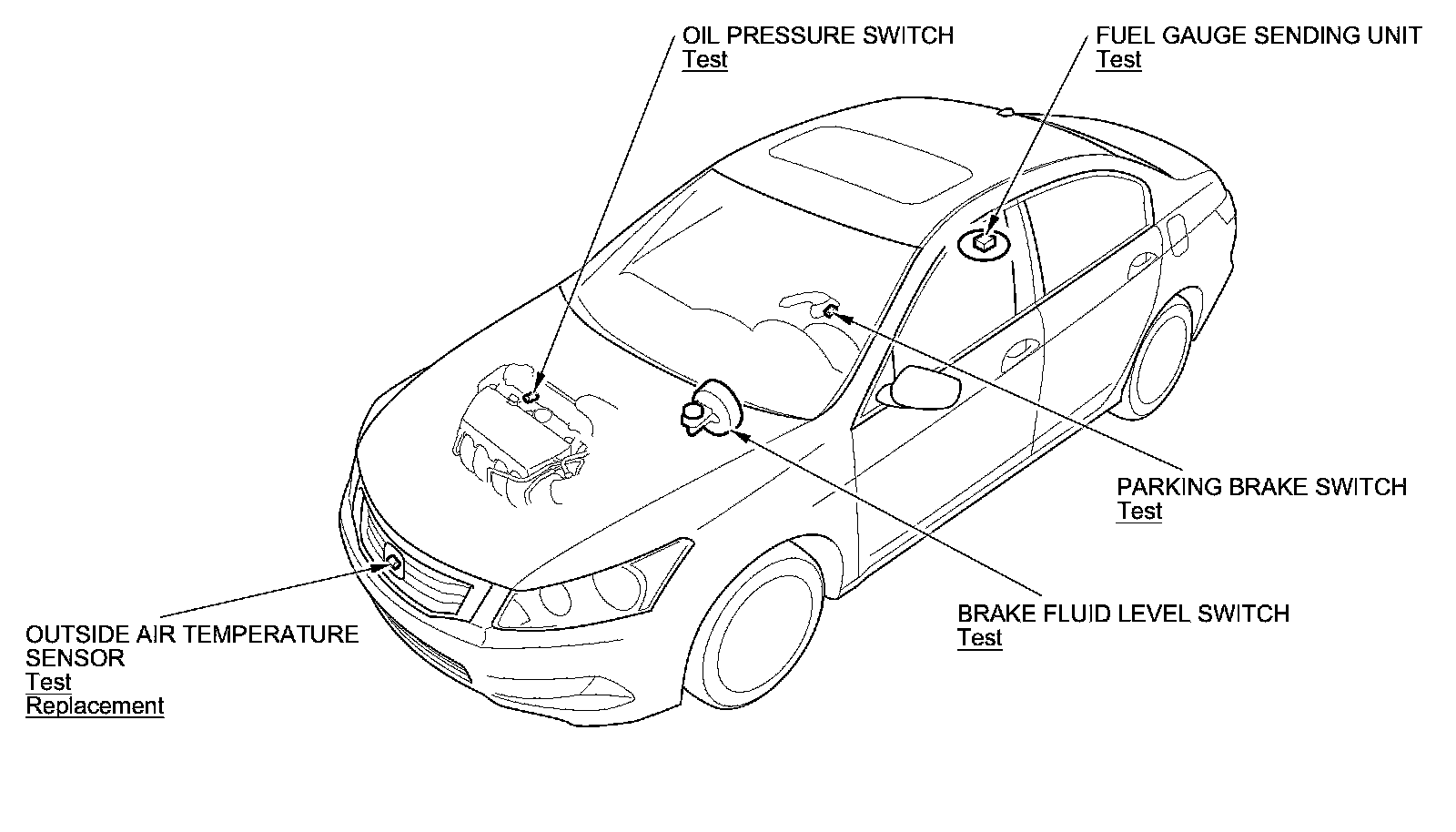 OIL PRESSURE SWITCH
Test

FUEL GAUGE SENDING UNIT
Test

PARKING BRAKE SWITCH
Test

BRAKE FLUID LEVEL SWITCH
Test

OUTSIDE AIR TEMPERATURE SENSOR
Test
Replacement