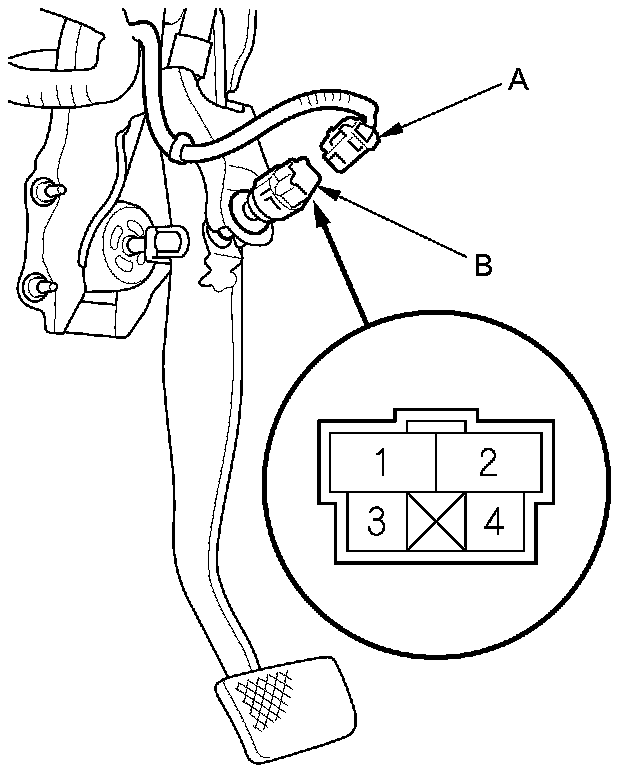 A

B

1
2
3
4