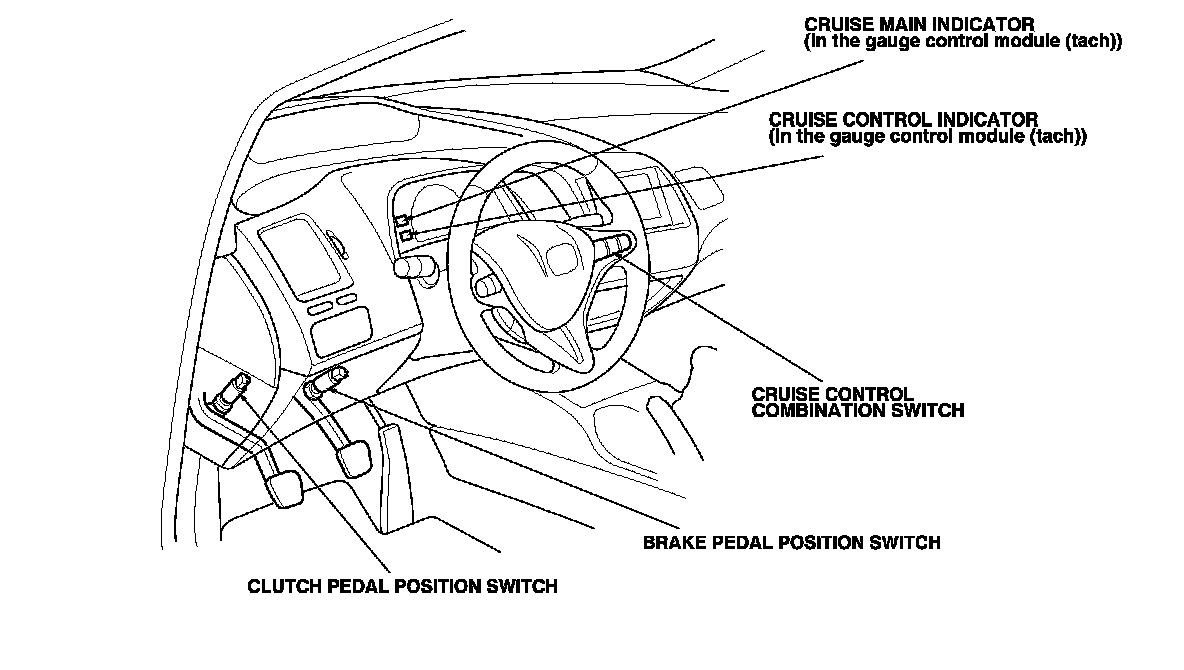 CRUISE MAIN INDICATOR
(In the gauge control module (tach))

CRUISE CONTROL INDICATOR
(In the gauge control module (tach))

CRUISE CONTROL
COMBINATION SWITCH

BRAKE PEDAL POSITION SWITCH

CLUTCH PEDAL POSITION SWITCH