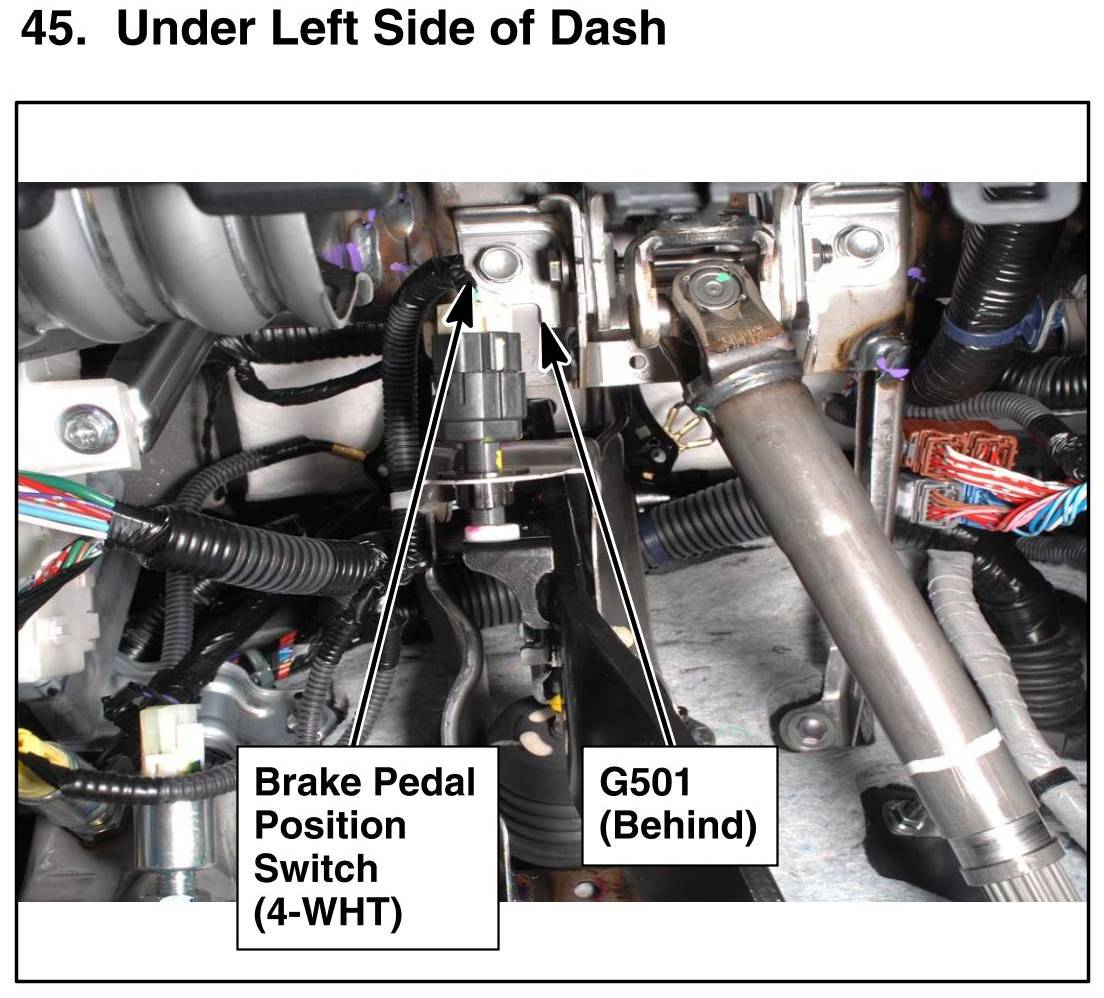 45. Under Left Side of Dash

Brake Pedal Position Switch (4-WHT)

G501 (Behind)