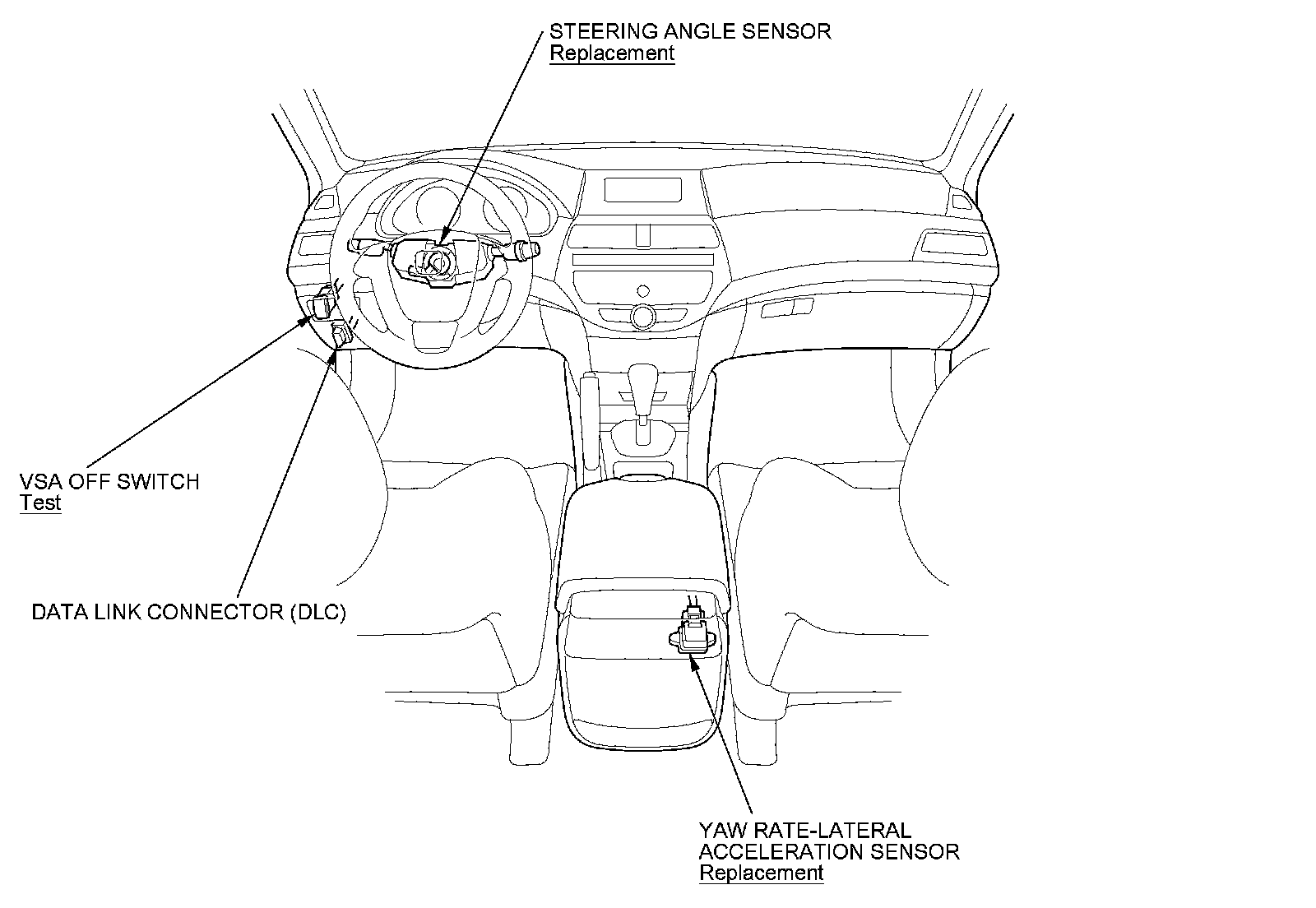 STEERING ANGLE SENSOR
Replacement

VSA OFF SWITCH
Test

DATA LINK CONNECTOR (DLC)

YAW RATE-LATERAL
ACCELERATION SENSOR
Replacement