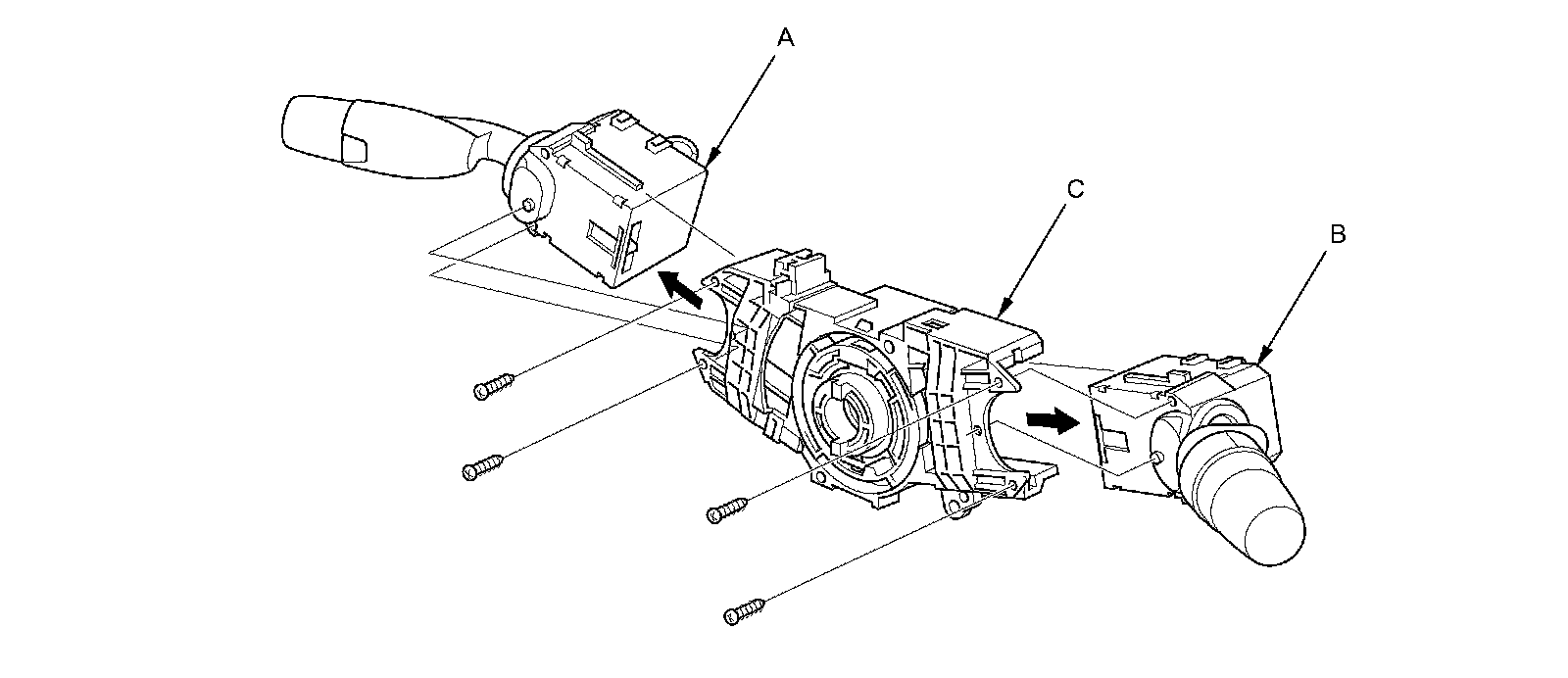 A
C
B