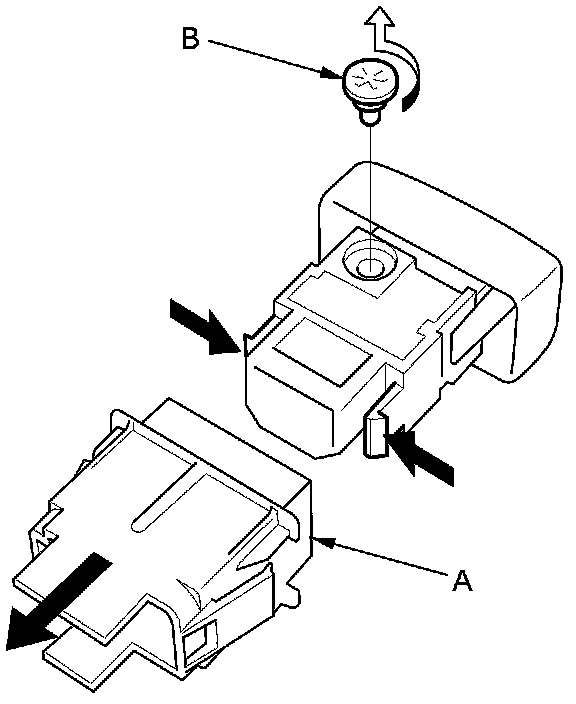 B
A