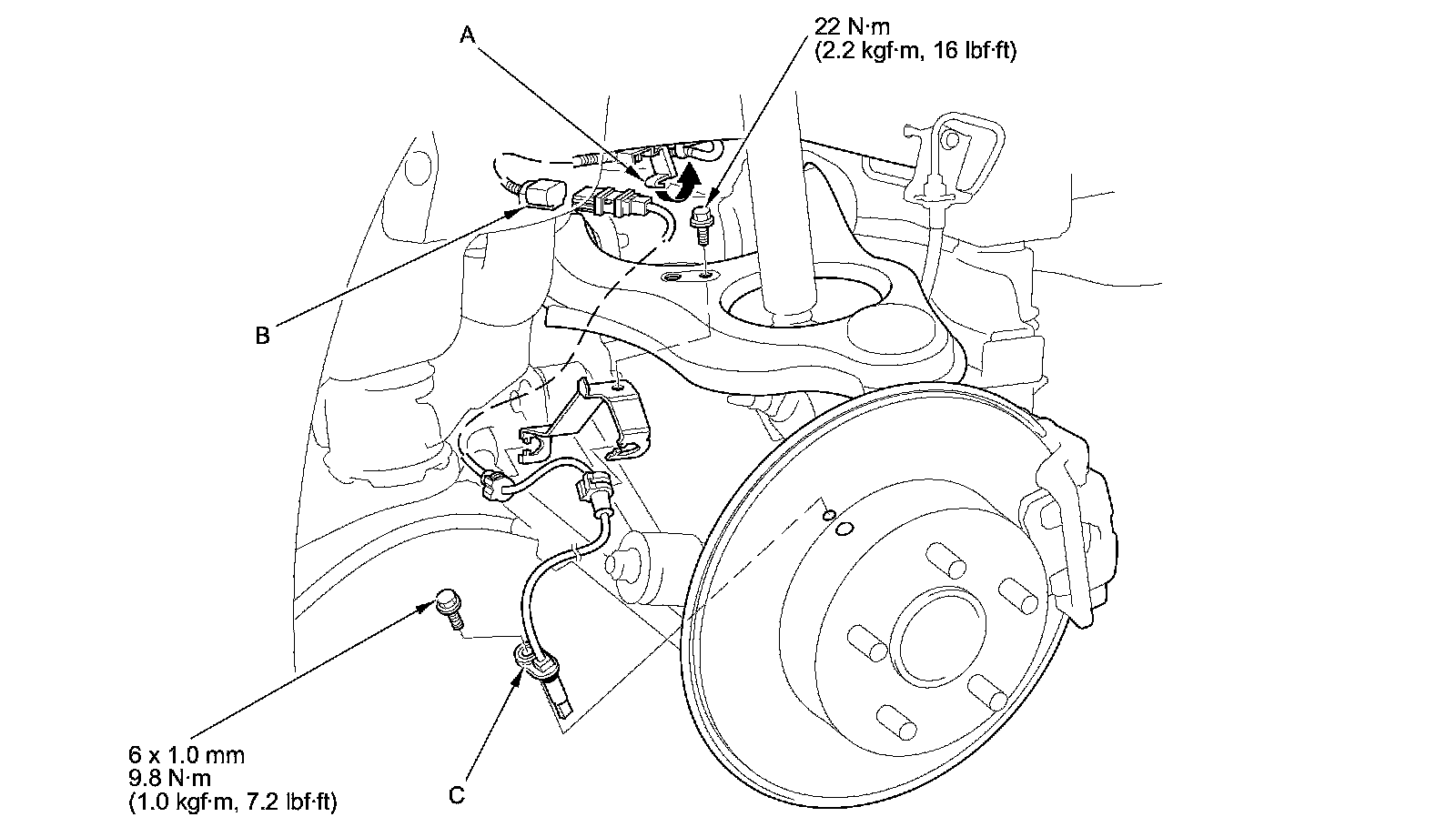 A

22 N·m
(2.2 kgf·m, 16 lbf·ft)

B

6 x 1.0 mm
9.8 N·m
(1.0 kgf·m, 7.2 lbf·ft)

C