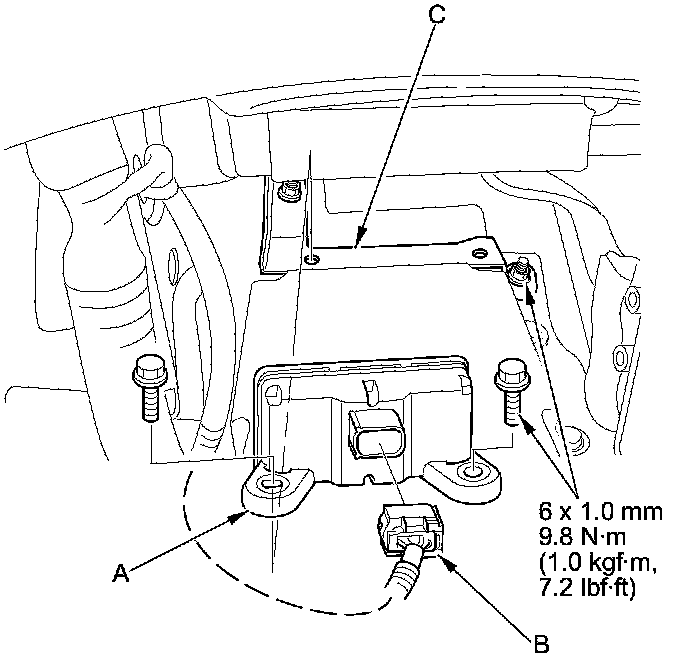 C

6 x 1.0 mm
9.8 N·m
(1.0 kgf·m,
7.2 lbf·ft)

A

B