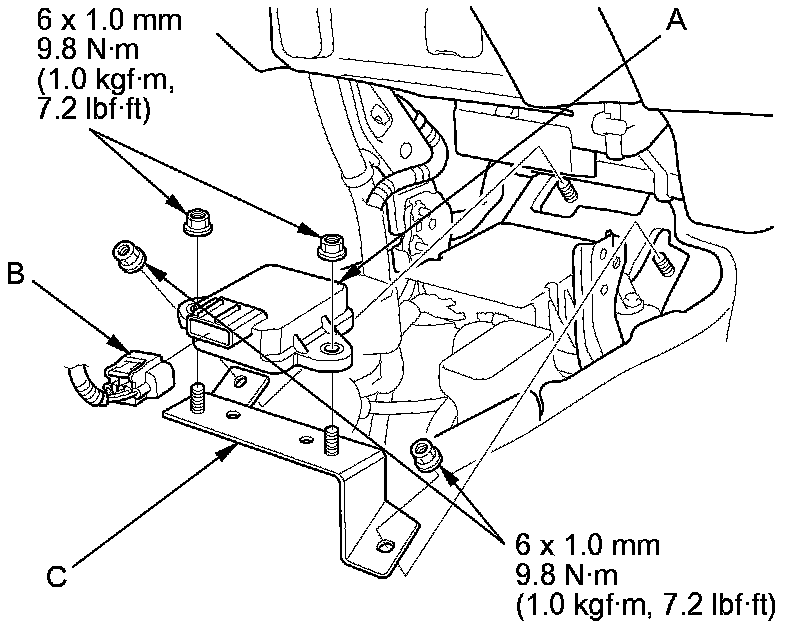 6 x 1.0 mm
9.8 N·m
(1.0 kgf·m,
7.2 lbf·ft)

A

B

C

6 x 1.0 mm
9.8 N·m
(1.0 kgf·m, 7.2 lbf·ft)