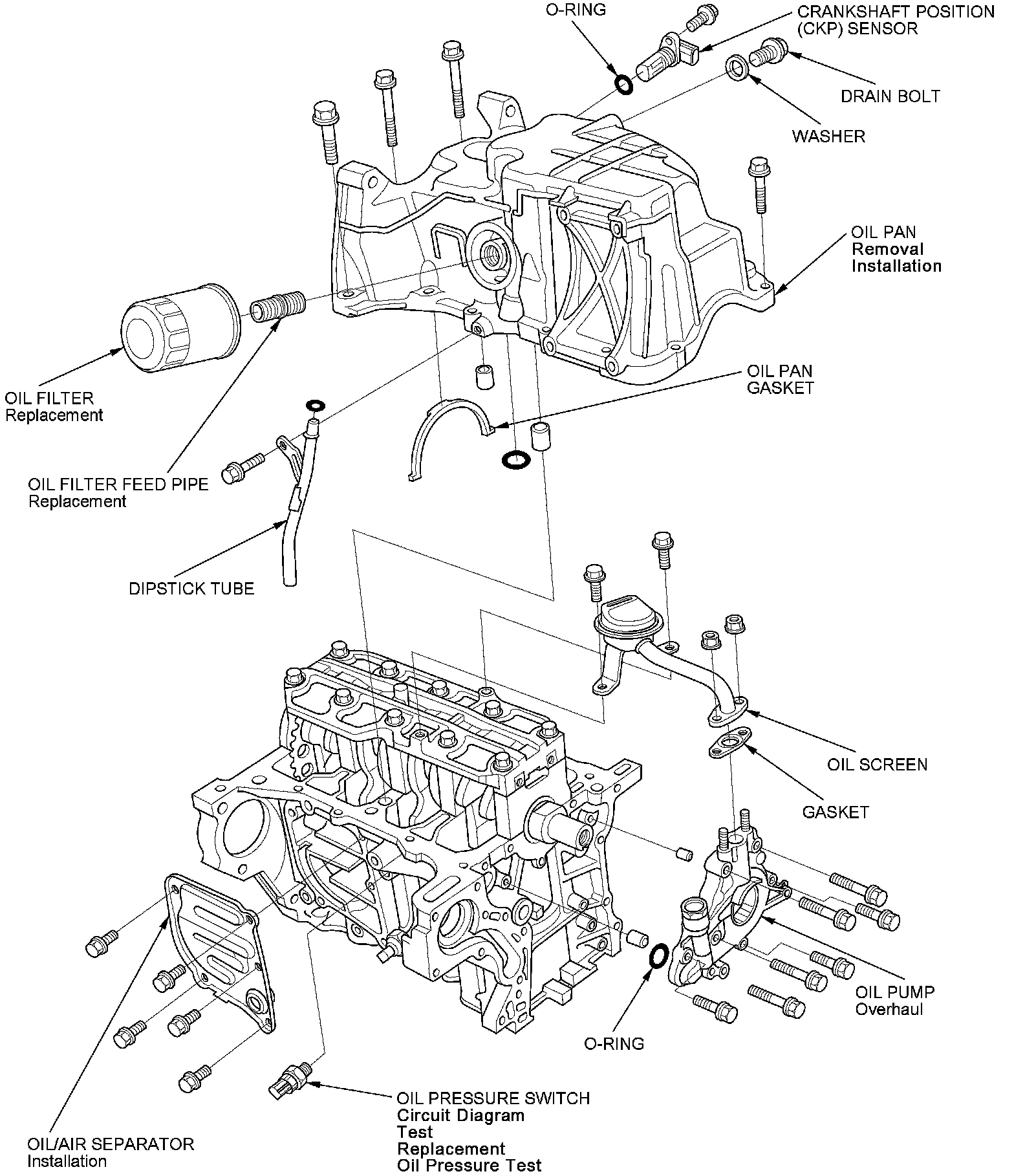 O-RING

CRANKSHAFT POSITION (CKP) SENSOR

DRAIN BOLT

WASHER

OIL PAN
Removal
Installation

OIL FILTER
Replacement

OIL PAN GASKET

OIL FILTER FEED PIPE
Replacement

DIPSTICK TUBE

OIL SCREEN

GASKET

OIL PUMP
Overhaul

O-RING

OIL PRESSURE SWITCH
Circuit Diagram
Test
Replacement
Oil Pressure Test

OIL/AIR SEPARATOR
Installation