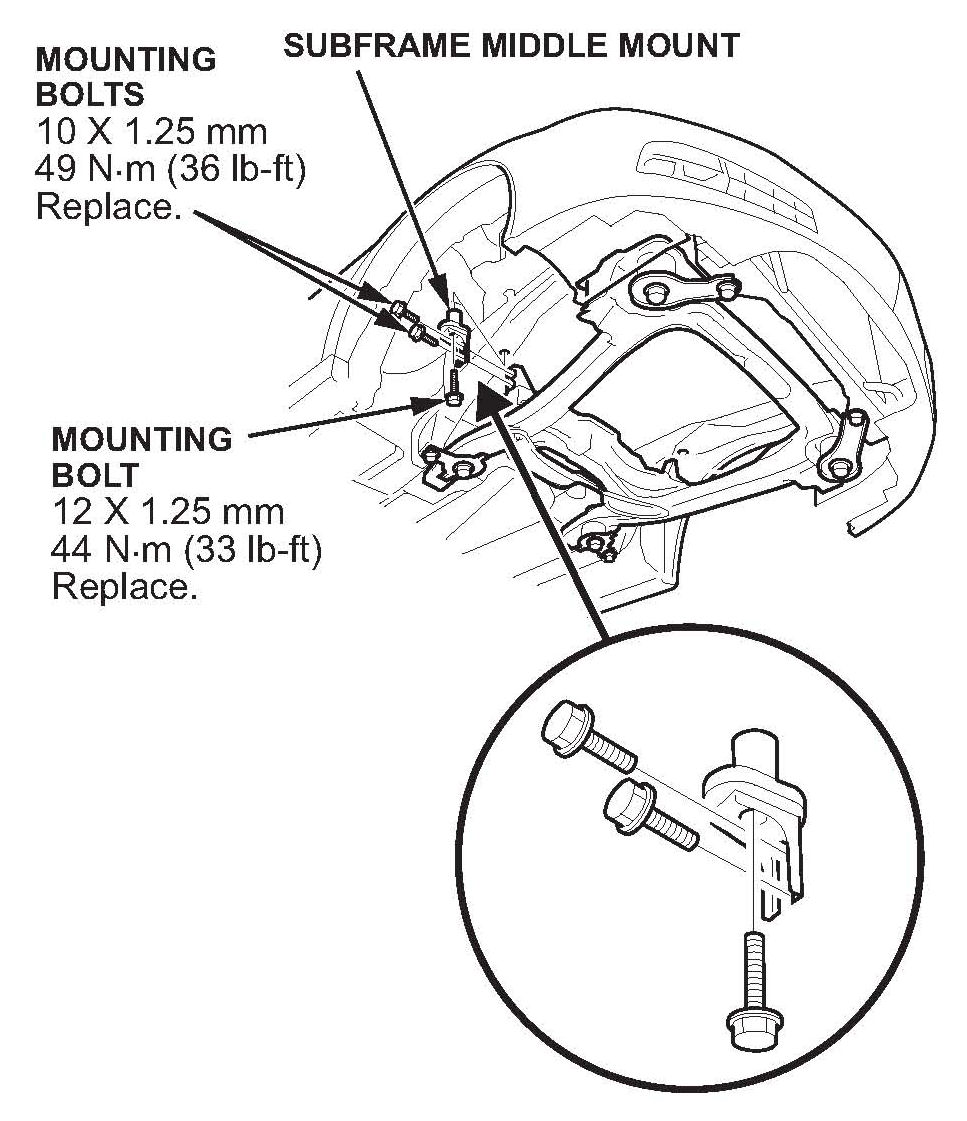 MOUNTING BOLTS
10 X 1.25 mm
49 N·m (36 lb-ft)
Replace.

SUBFRAME MIDDLE MOUNT

MOUNTING BOLT
12 X 1.25 mm
44 N·m (33 lb-ft)
Replace.