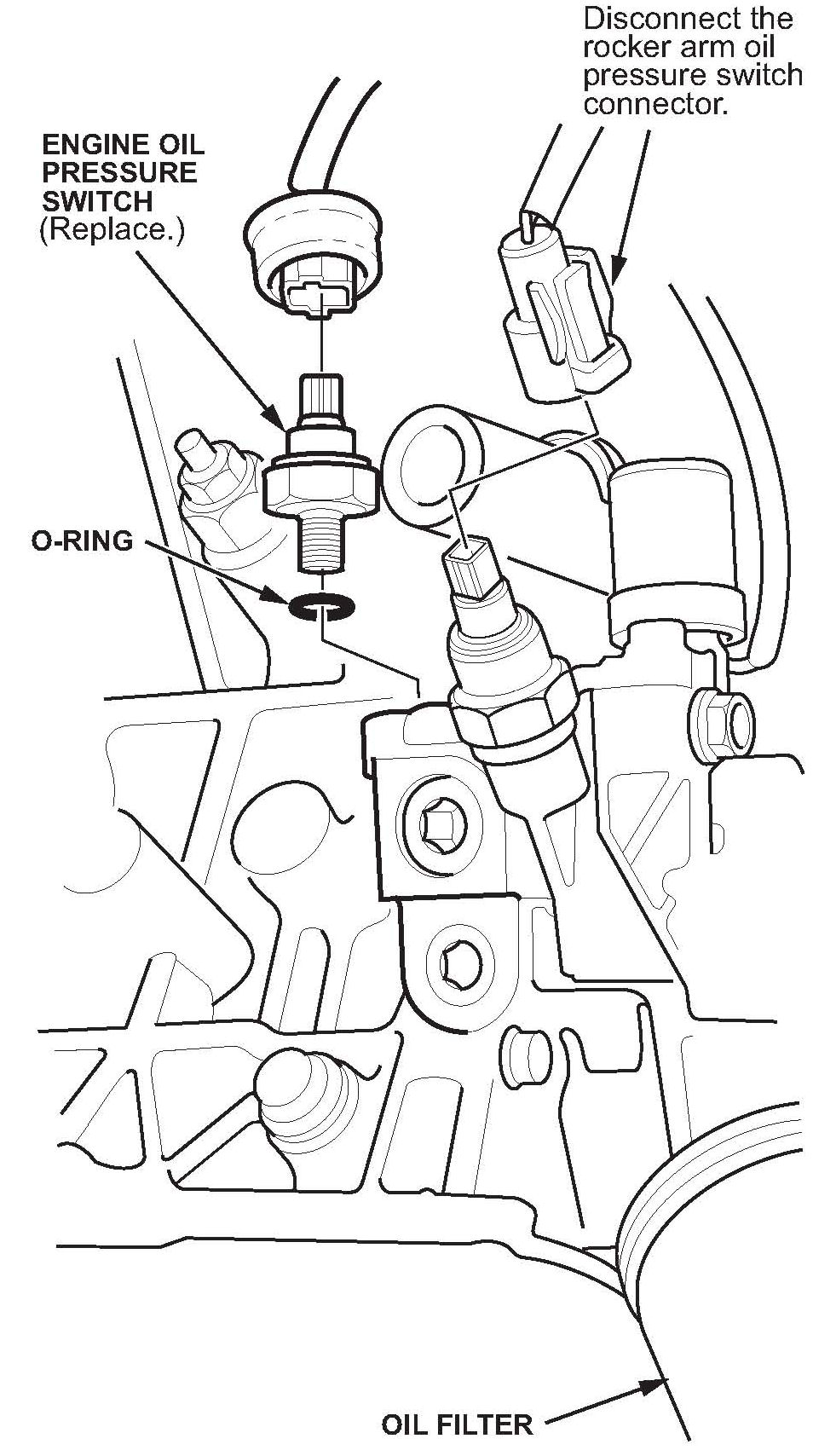 Disconnect the rocker arm oil pressure switch connector.

ENGINE OIL PRESSURE SWITCH (Replace.)

O-RING

OIL FILTER