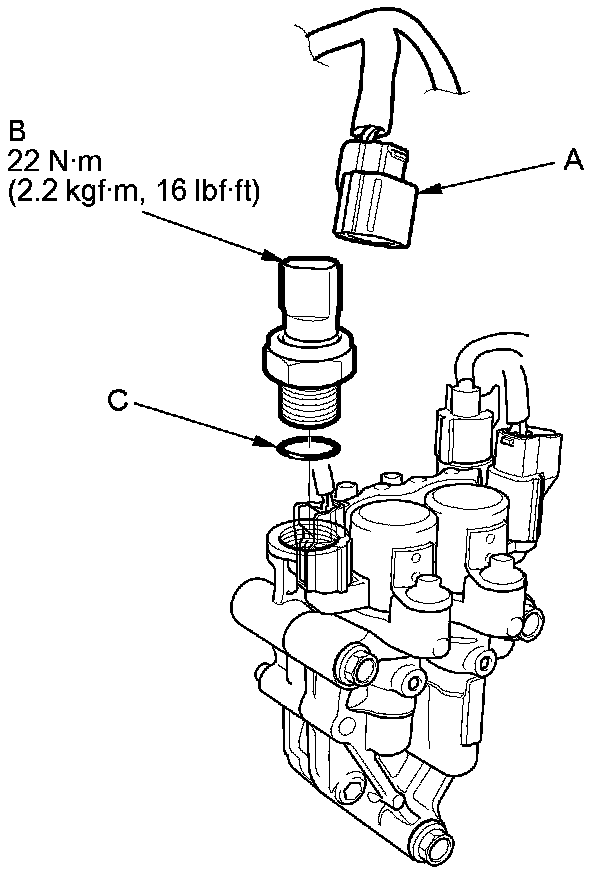 B
22 N·m
(2.2 kgf·m, 16 lbf·ft)

A

C