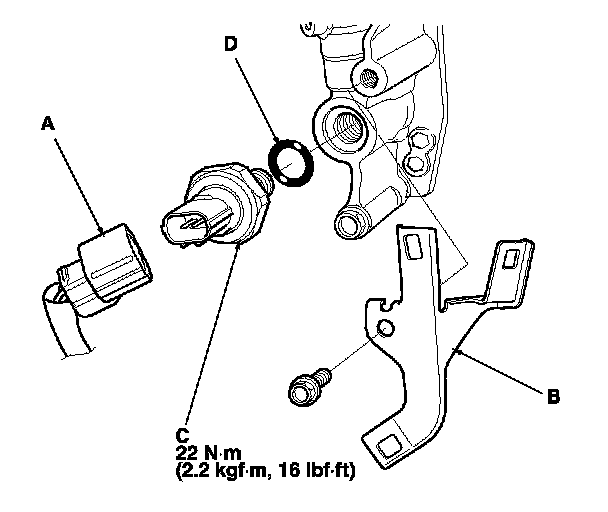 D

A

B

C
22 N·m
(2.2 kgf·m, 16 lbf·ft)