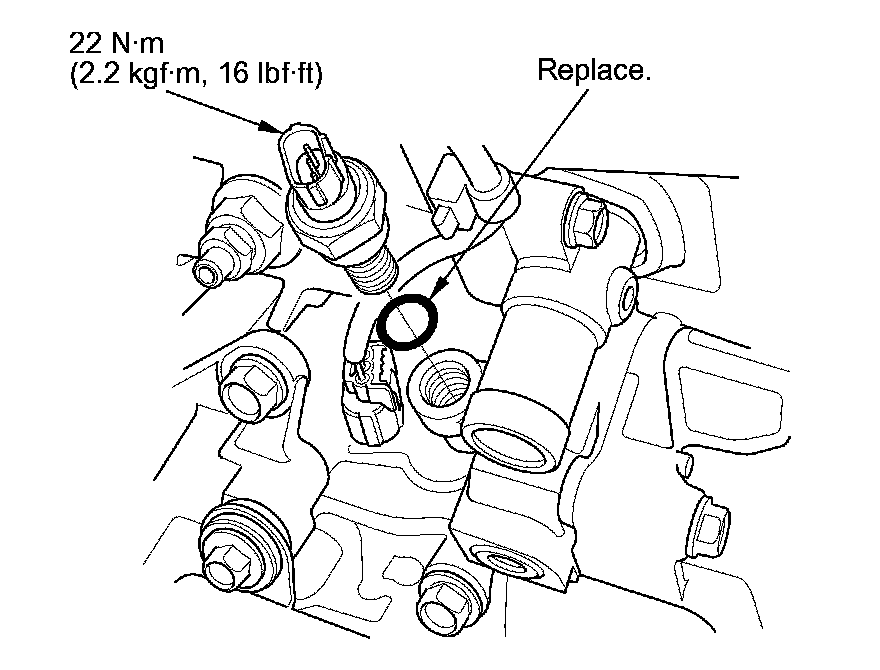 22 N·m
(2.2 kgf·m, 16 lbf·ft)

Replace.