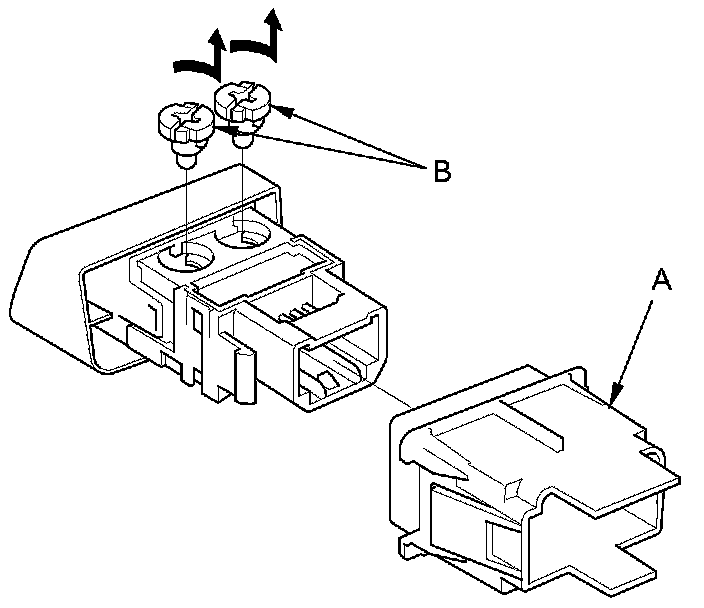 B

A