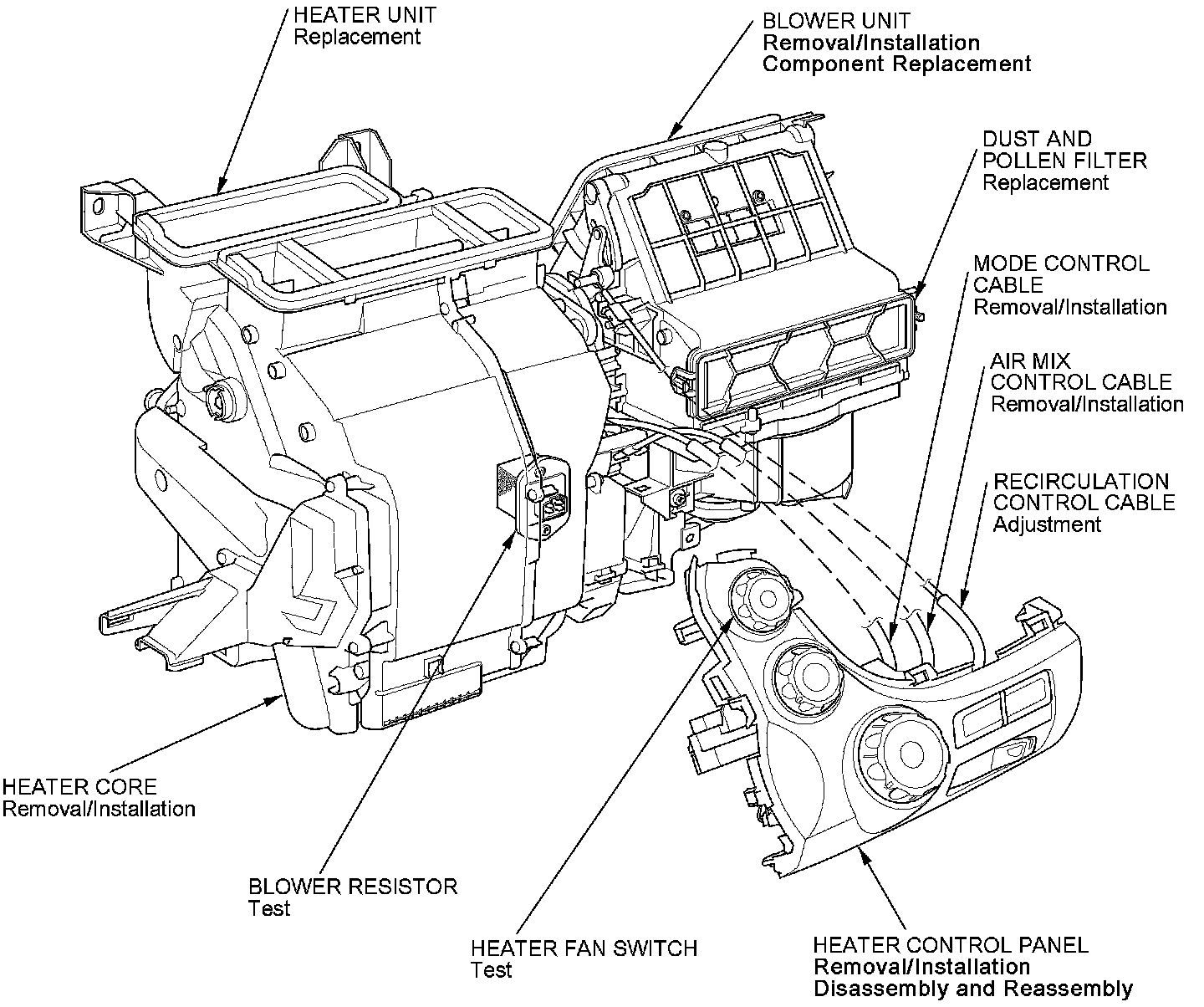 HEATER UNIT
Replacement

BLOWER UNIT
Removal/Installation
Component Replacement

DUST AND
POLLEN FILTER
Replacement

MODE CONTROL
CABLE
Removal/Installation

AIR MIX
CONTROL CABLE
Removal/Installation

RECIRCULATION
CONTROL CABLE
Adjustment

HEATER CORE
Removal/Installation

BLOWER RESISTOR
Test

HEATER FAN SWITCH
Test

HEATER CONTROL PANEL
Removal/Installation
Disassembly and Reassembly