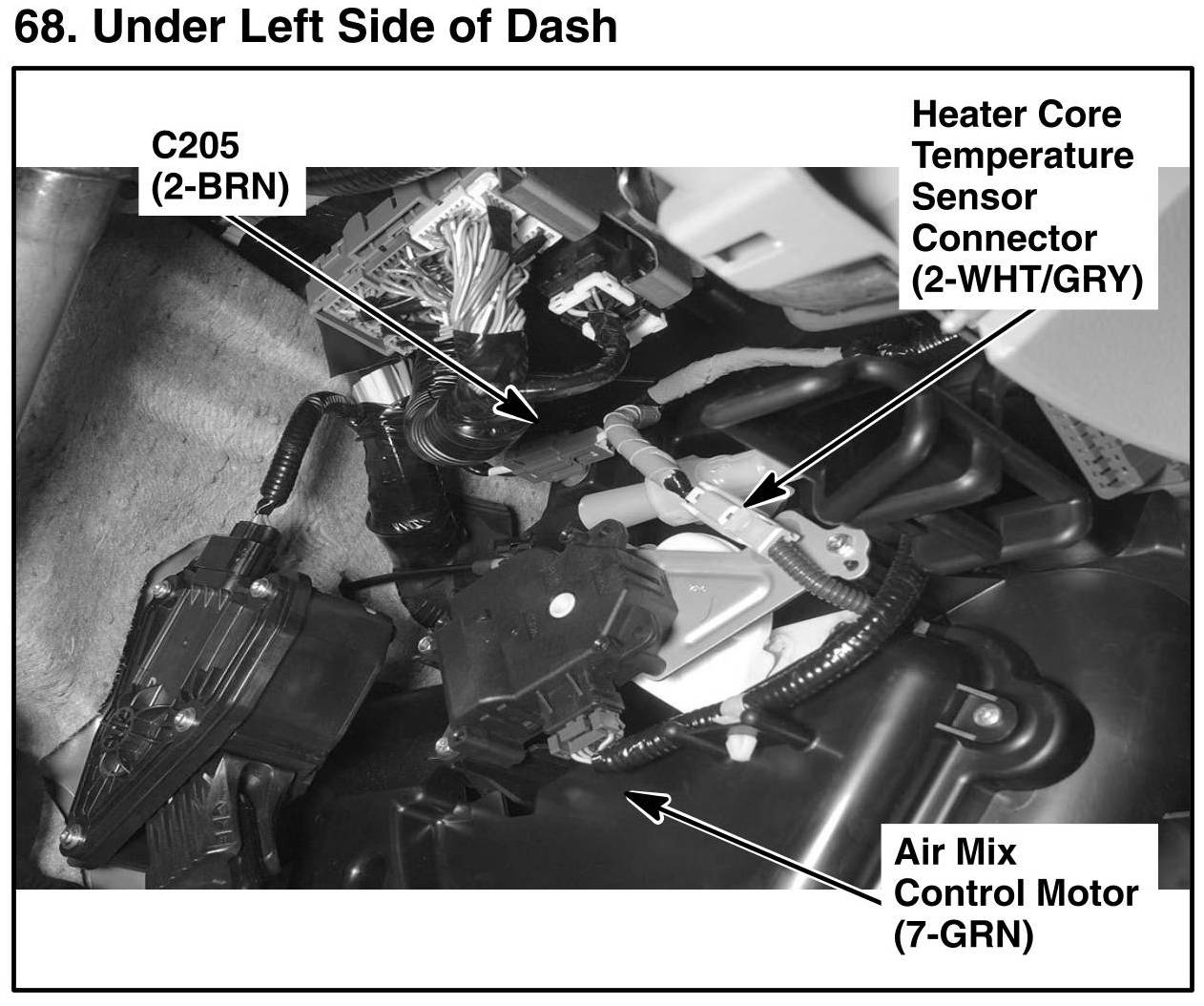 68. Under Left Side of Dash

C205
(2-BRN)

Heater Core
Temperature
Sensor
Connector
(2-WHT/GRY)

Air Mix
Control Motor
(7-GRN)