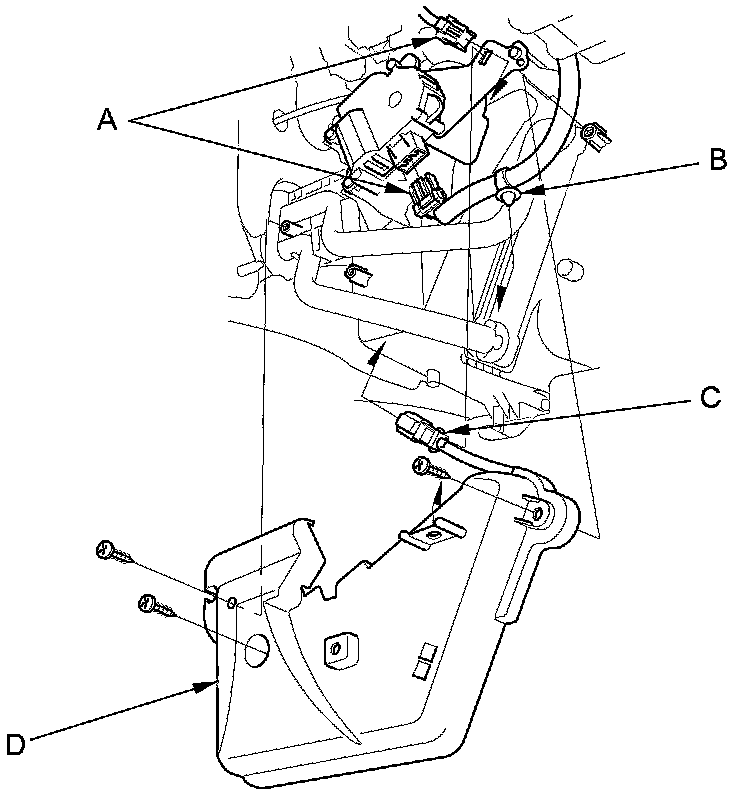 A
B
C
D