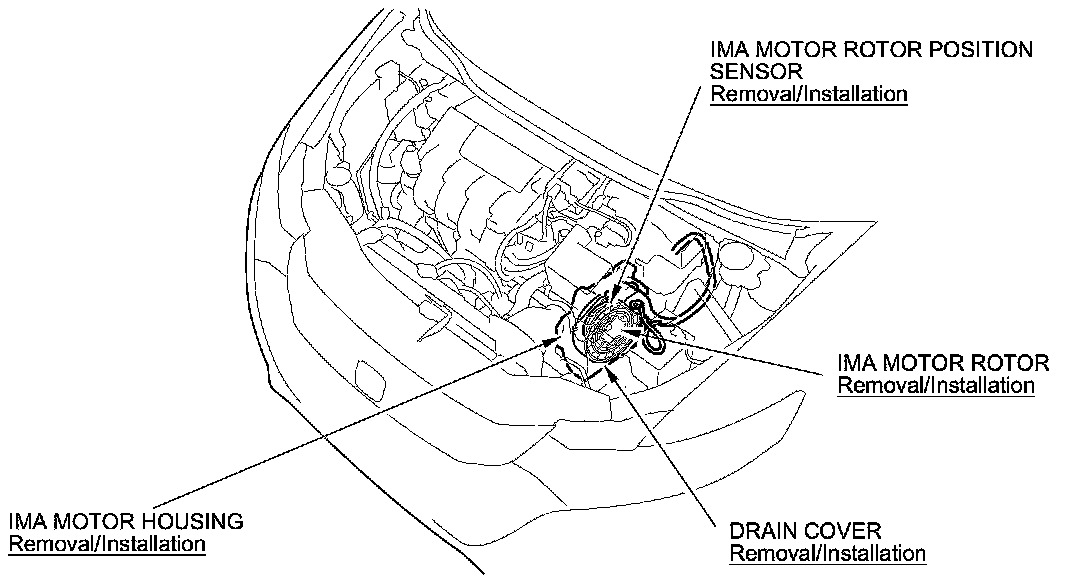 IMA MOTOR ROTOR POSITION SENSOR
Removal/Installation

IMA MOTOR ROTOR
Removal/Installation

IMA MOTOR HOUSING
Removal/Installation

DRAIN COVER
Removal/Installation