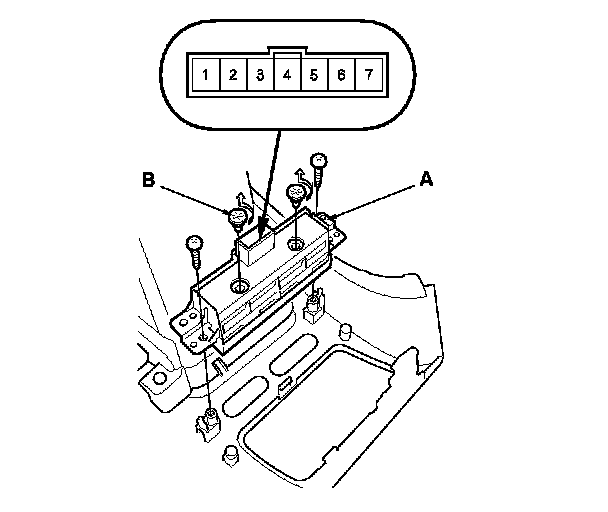 1 2 3 4 5 6 7

B

A