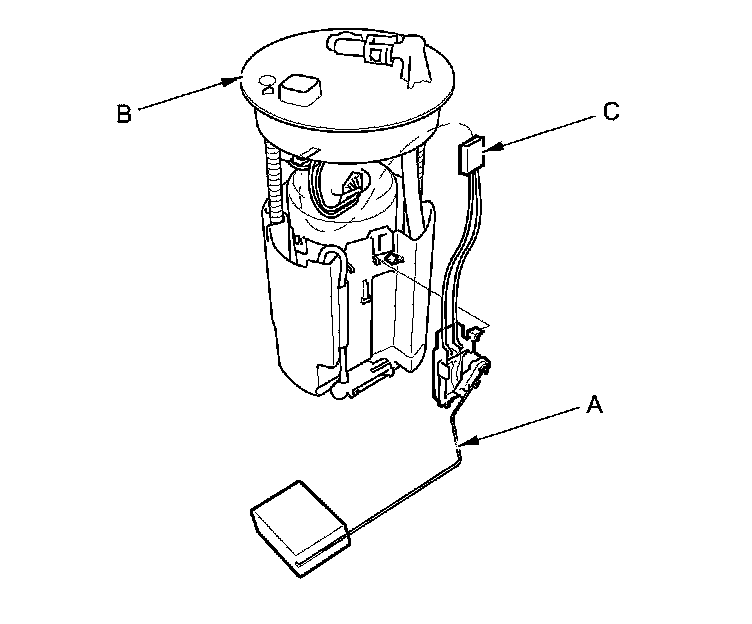 B
C
A