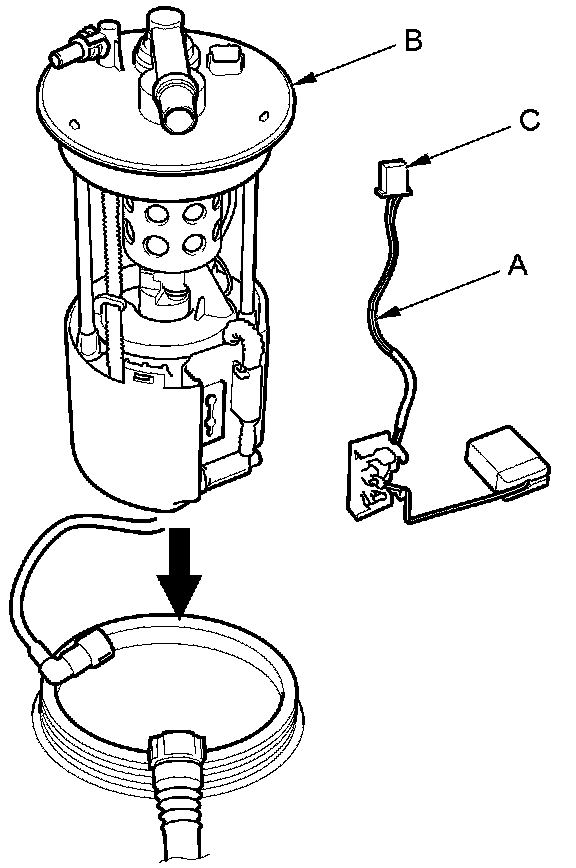 B
C
A