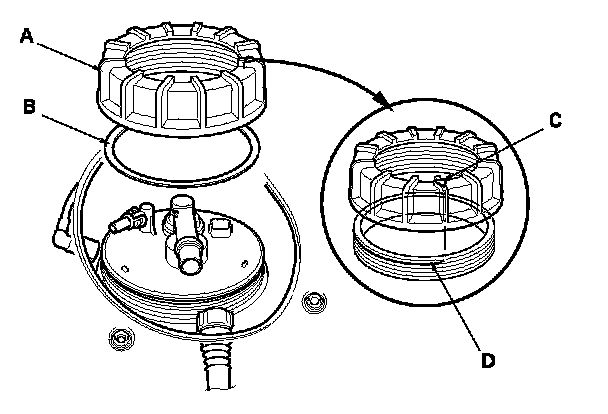 A
B
C
D