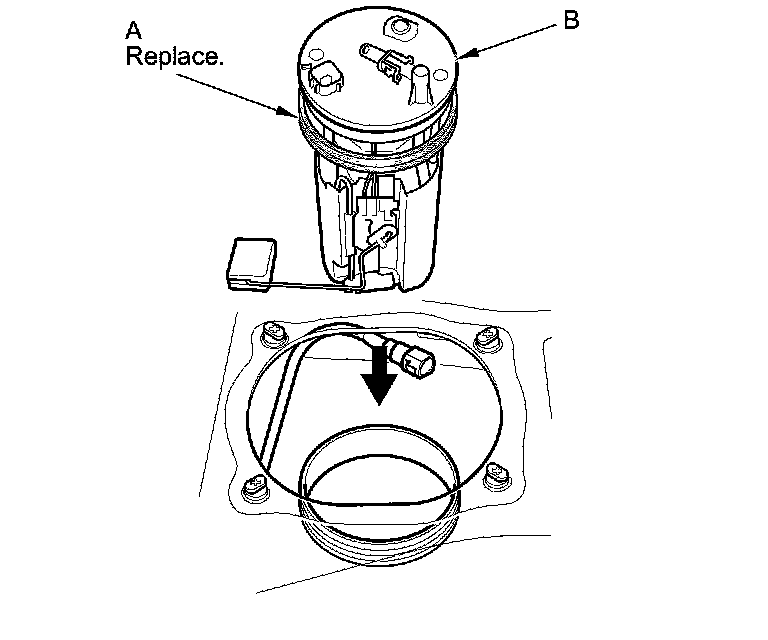 A
Replace.

B