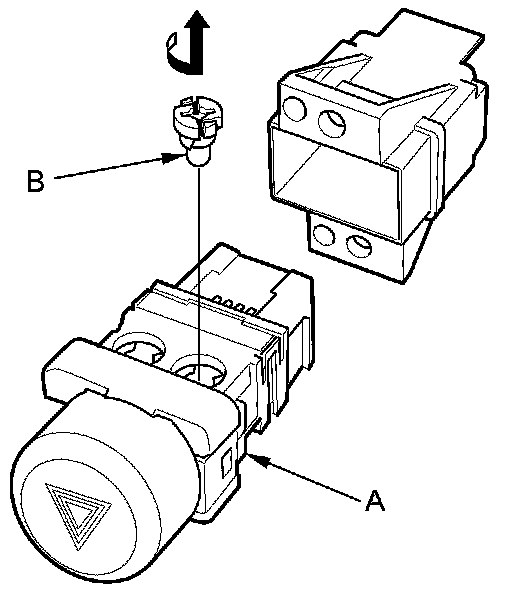 B

A