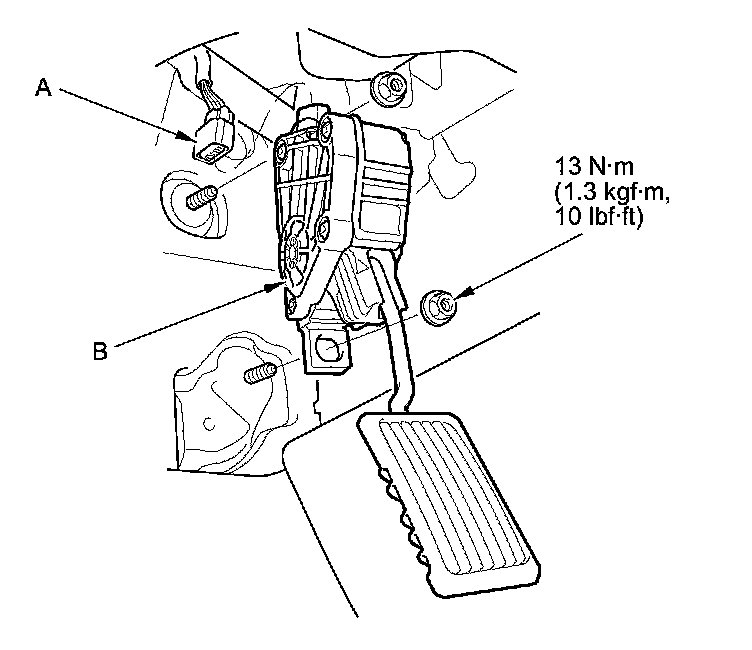 A

13 N·m
(1.3 kgf·m,
10 lbf·ft)

B