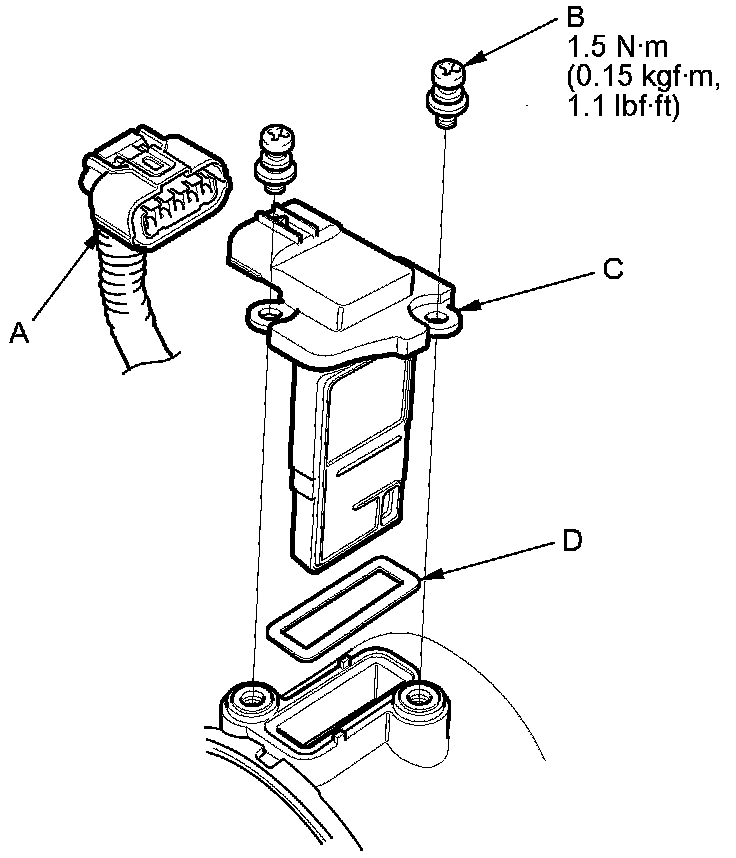 B
1.5 N·m
(0.15 kgf·m,
1.1 lbf·ft)

A

C

D