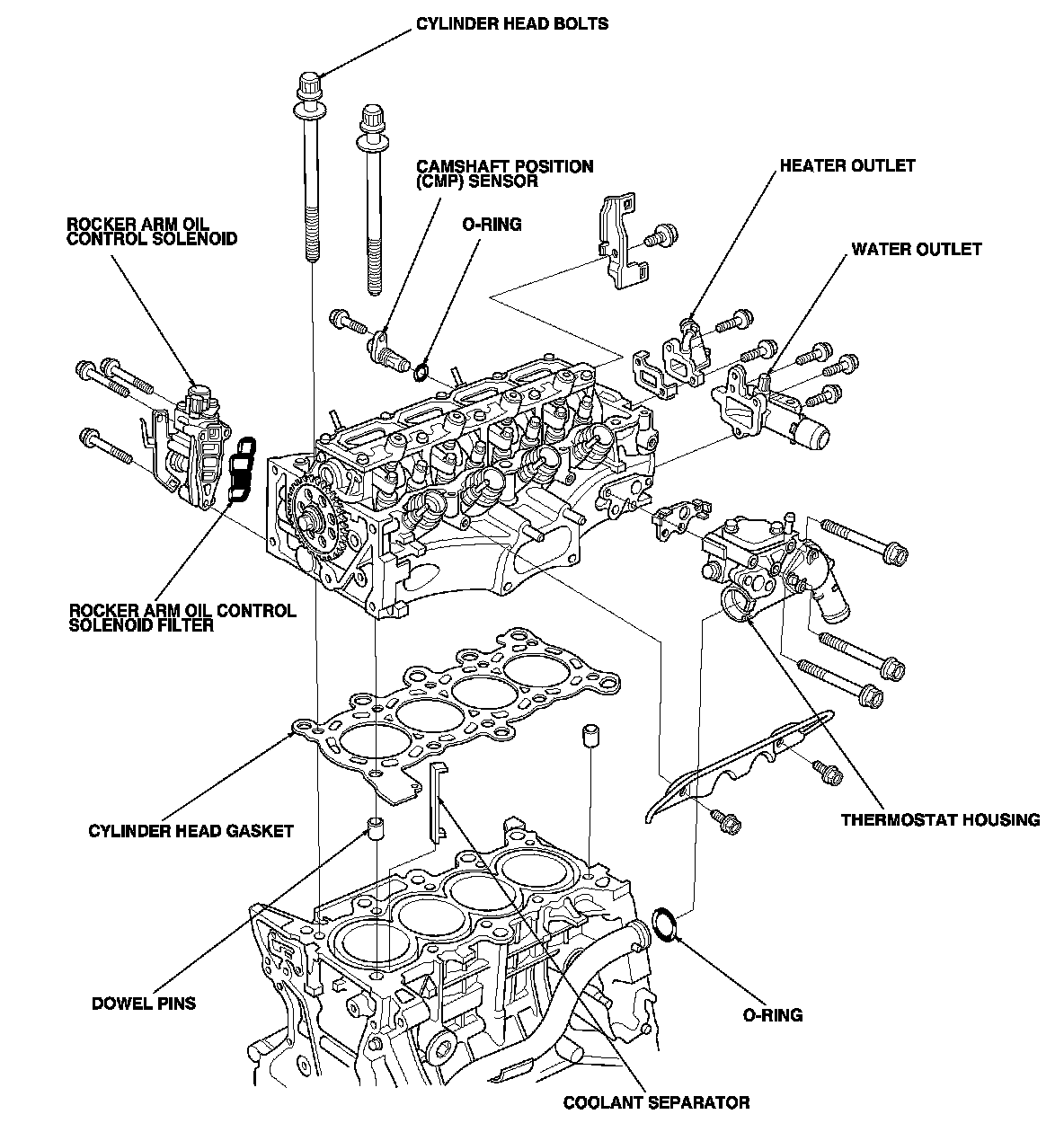 CYLINDER HEAD BOLTS

CAMSHAFT POSITION (CMP) SENSOR

HEATER OUTLET

ROCKER ARM OIL CONTROL SOLENOID

O-RING

WATER OUTLET

ROCKER ARM OIL CONTROL SOLENOID FILTER

CYLINDER HEAD GASKET

THERMOSTAT HOUSING

DOWEL PINS

O-RING

COOLANT SEPARATOR