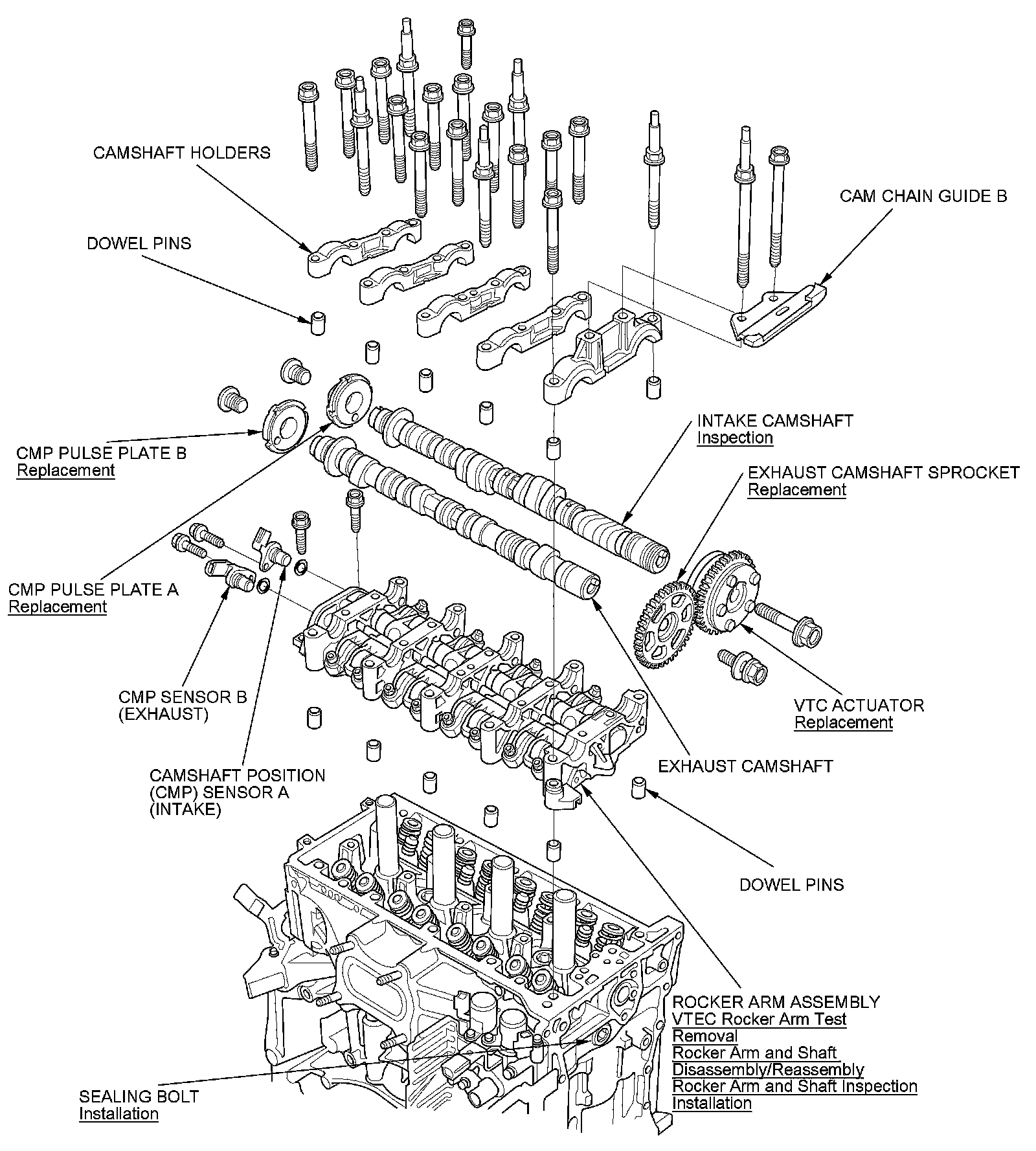 CAMSHAFT HOLDERS

CAM CHAIN GUIDE B

DOWEL PINS

INTAKE CAMSHAFT
Inspection

CMP PULSE PLATE B
Replacement

EXHAUST CAMSHAFT SPROCKET
Replacement

CMP PULSE PLATE A
Replacement

CMP SENSOR B
(EXHAUST)

VTC ACTUATOR
Replacement

CAMSHAFT POSITION
(CMP) SENSOR A
(INTAKE)

EXHAUST CAMSHAFT

DOWEL PINS

ROCKER ARM ASSEMBLY
VTEC Rocker Arm Test
Removal
Rocker Arm and Shaft
Disassembly/Reassembly
Rocker Arm and Shaft Inspection
Installation

SEALING BOLT
Installation