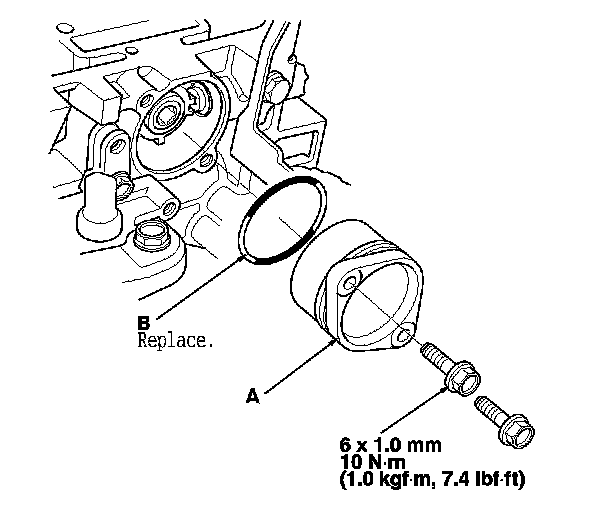 B
Replace.

A

6 x 1.0 mm
10 N·m
(1.0 kgf·m, 7.4 lbf·ft)