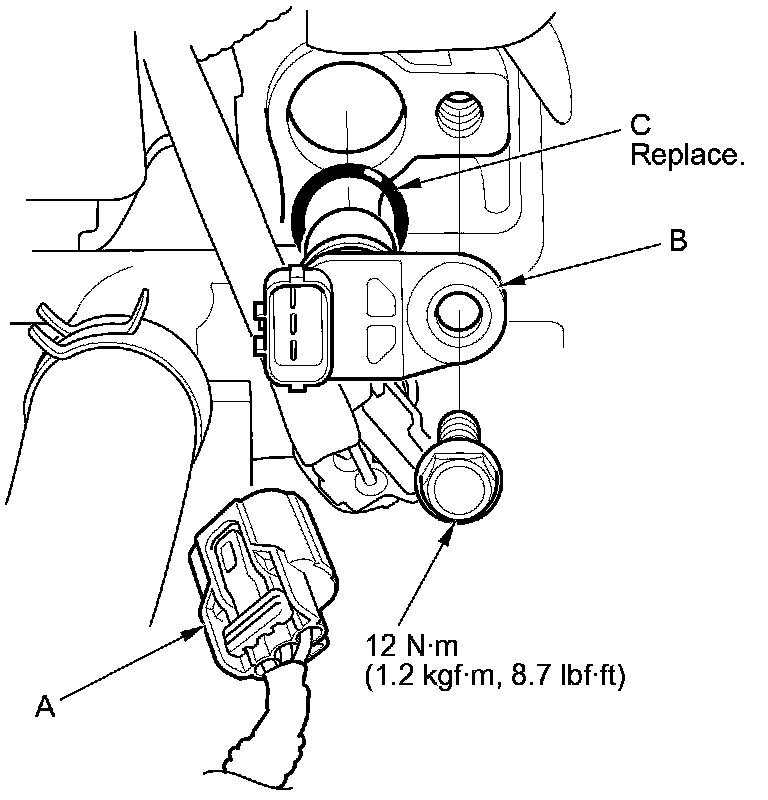 C
Replace.

B

12 N·m
(1.2 kgf·m, 8.7 lbf·ft)

A