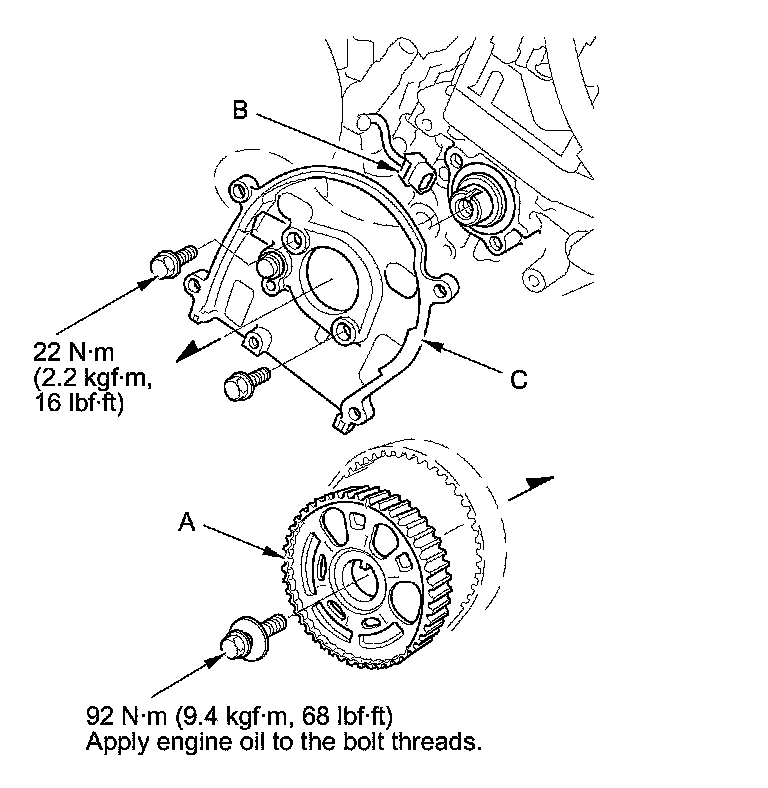 B

22 N·m
(2.2 kgf·m,
16 lbf·ft)

C

A

92 N·m (9.4 kgf·m, 68 lbf·ft)
Apply engine oil to the bolt threads.